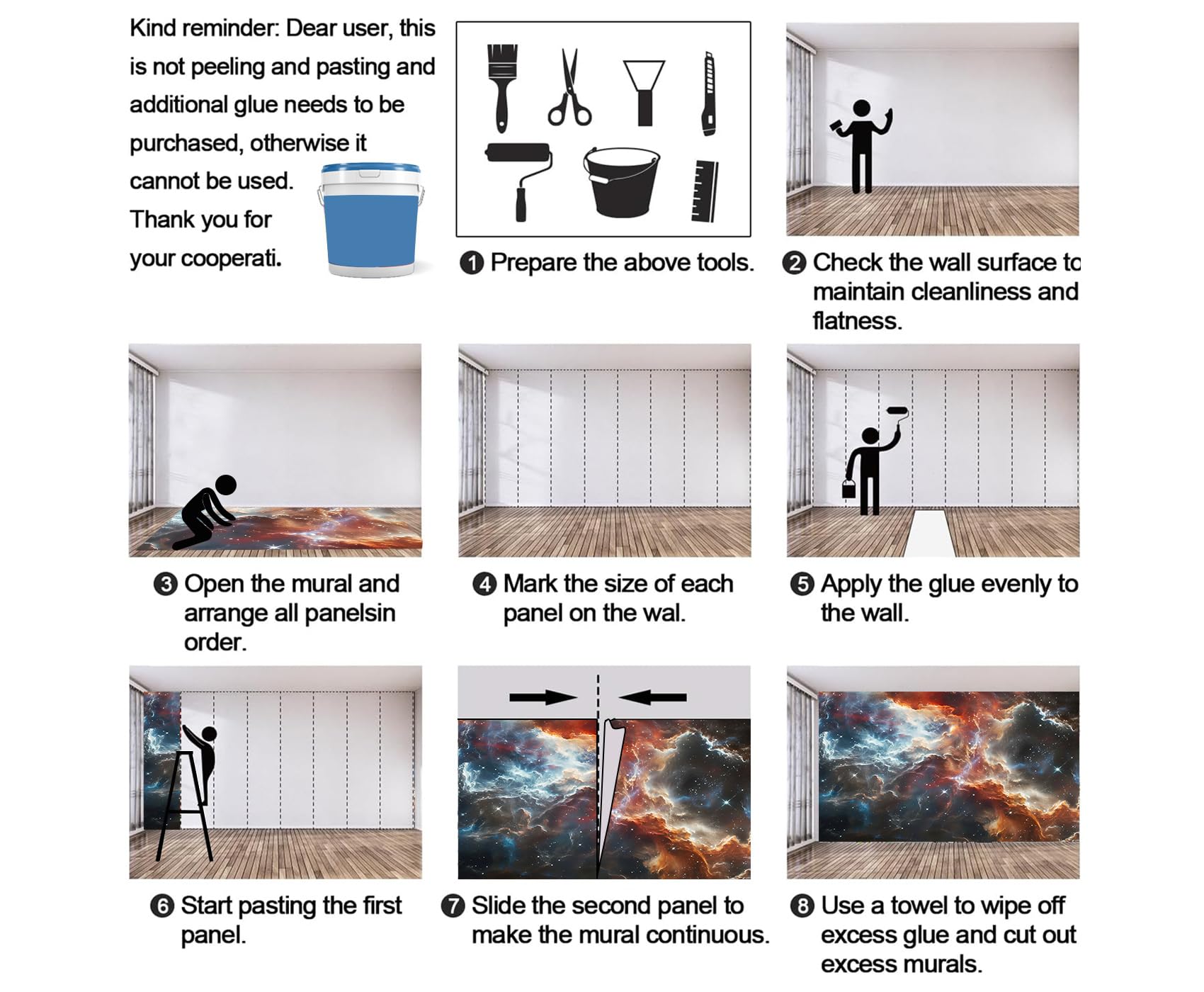 Kind reminder: Dear user, this is not peeling and pasting and additional glue needs to be purchased, otherwise it cannot be used. Thank you for your cooperati.

❶ Prepare the above tools.

❷ Check the wall surface to maintain cleanliness and flatness.

❸ Open the mural and arrange all panelsin order.

❹ Mark the size of each panel on the wal.

❺ Apply the glue evenly to the wall.

❻ Start pasting the first panel.

❼ Slide the second panel to make the mural continuous.

❽ Use a towel to wipe off excess glue and cut out excess murals.