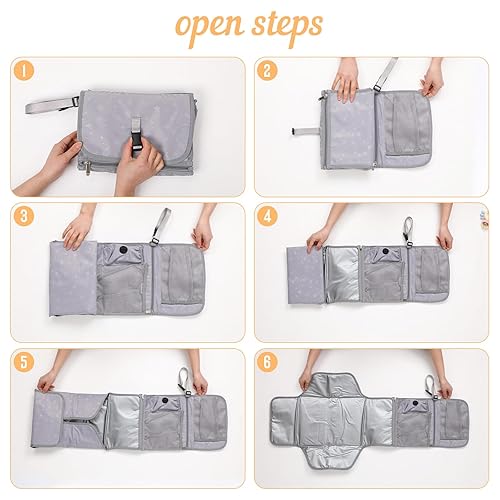 open steps

1

2

3

4

5

6