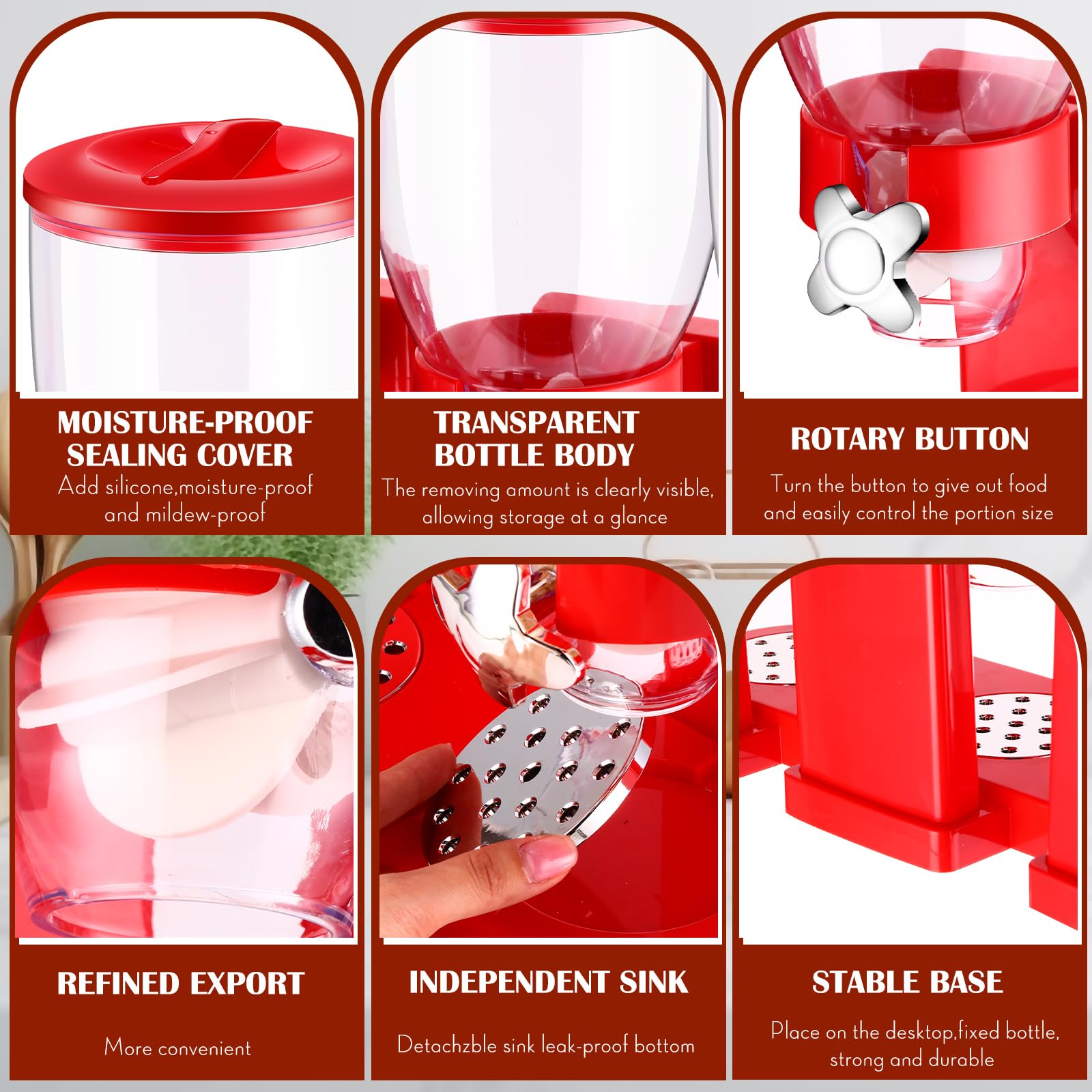 MOISTURE-PROOF SEALING COVER

Add silicone,moisture-proof and mildew-proof

TRANSPARENT BOTTLE BODY

The removing amount is clearly visible, allowing storage at a glance

ROTARY BUTTON

Turn the button to give out food and easily control the portion size

REFINED EXPORT

More convenient

INDEPENDENT SINK

Detachzble sink leak-proof bottom

STABLE BASE

Place on the desktop,fixed bottle, strong and durable