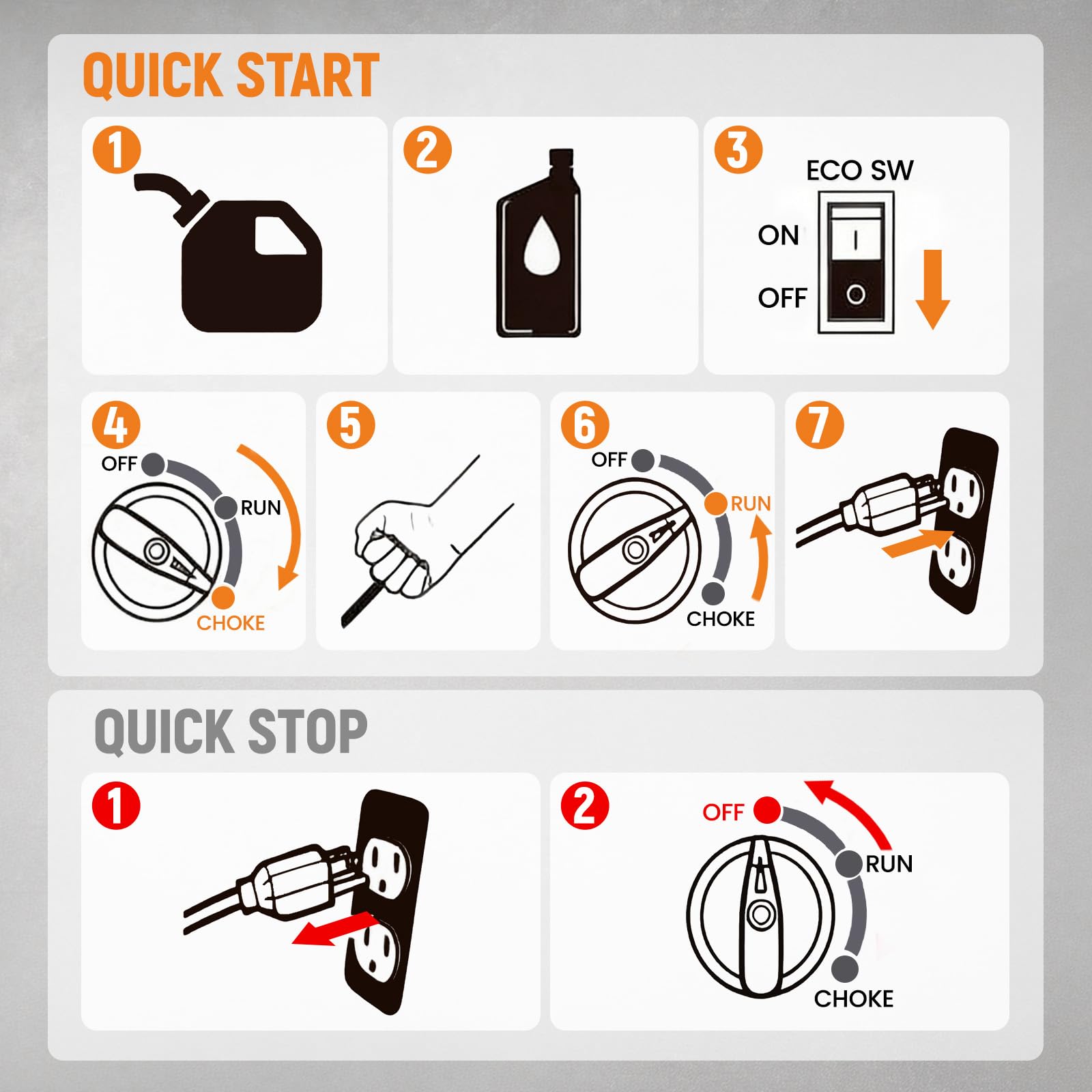 QUICK START

1

2

3
ECO SW
ON
OFF

4
OFF
RUN
CHOKE

5

6
OFF
RUN
CHOKE

7

QUICK STOP

1

2
OFF
RUN
CHOKE