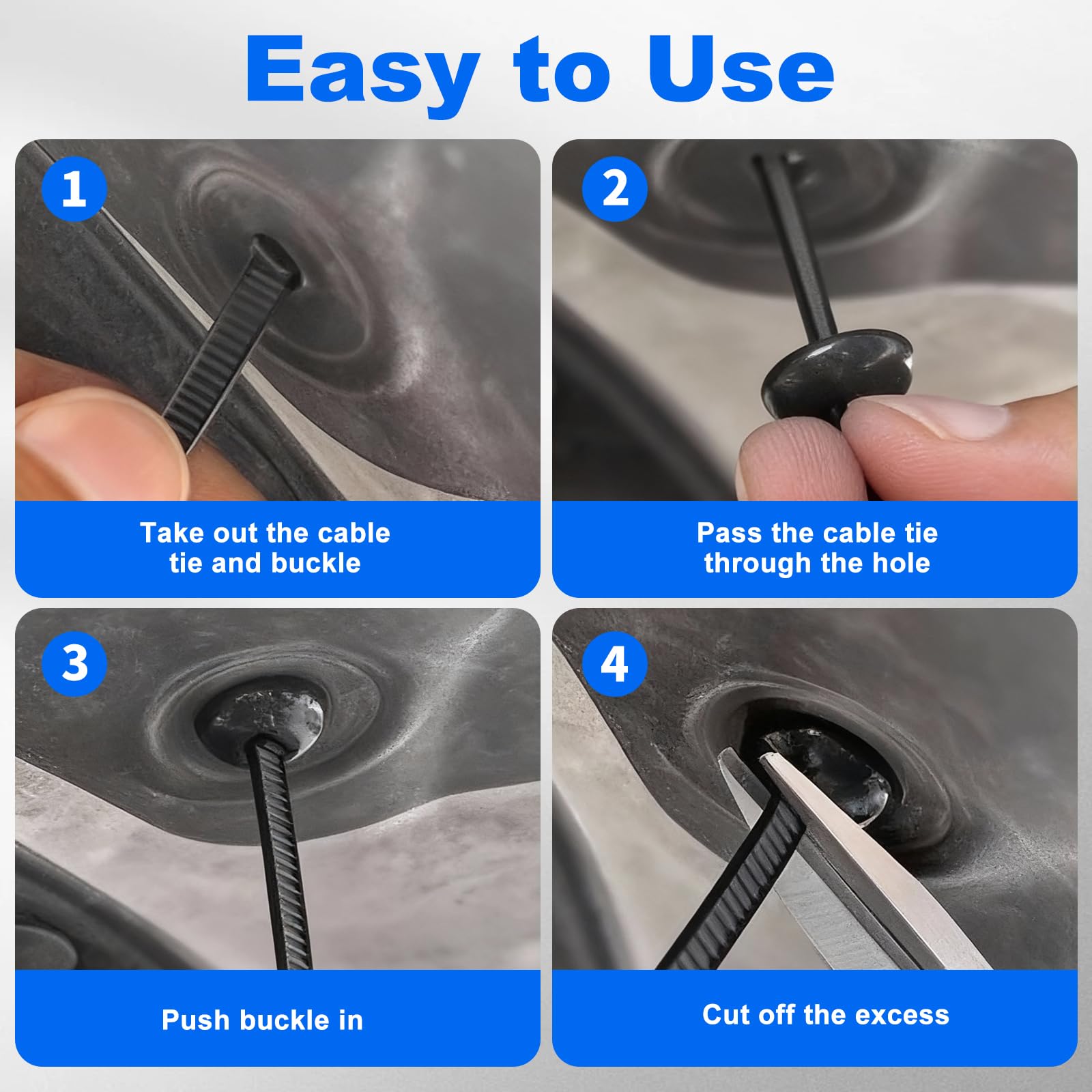 Easy to Use

1

Take out the cable tie and buckle

2

Pass the cable tie through the hole

3

Push buckle in

4

Cut off the excess