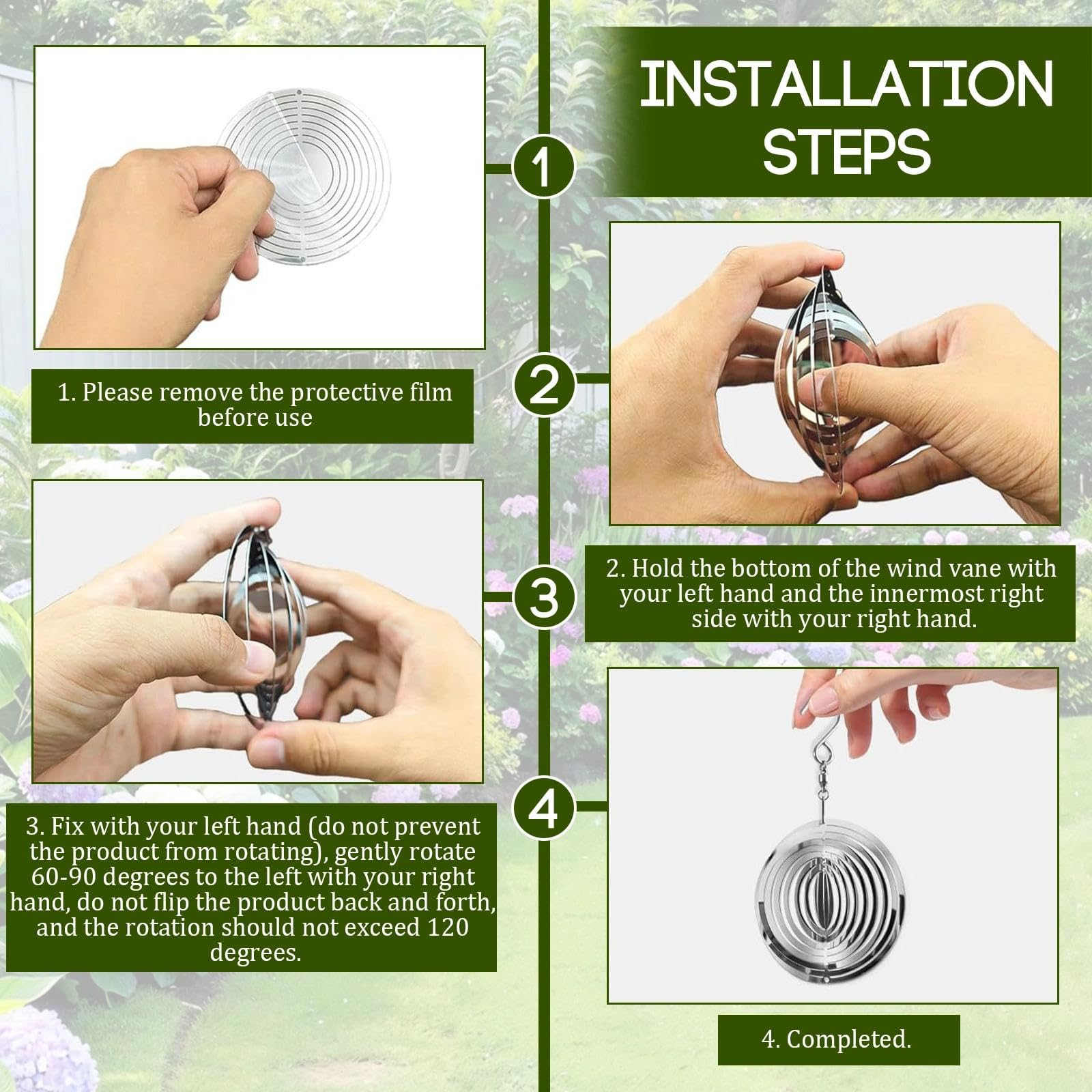 INSTALLATION STEPS

1

1. Please remove the protective film before use

2

2. Hold the bottom of the wind vane with your left hand and the innermost right side with your right hand.

3

3. Fix with your left hand (do not prevent the product from rotating), gently rotate 60-90 degrees to the left with your right hand, do not flip the product back and forth, and the rotation should not exceed 120 degrees.

4

4. Completed.