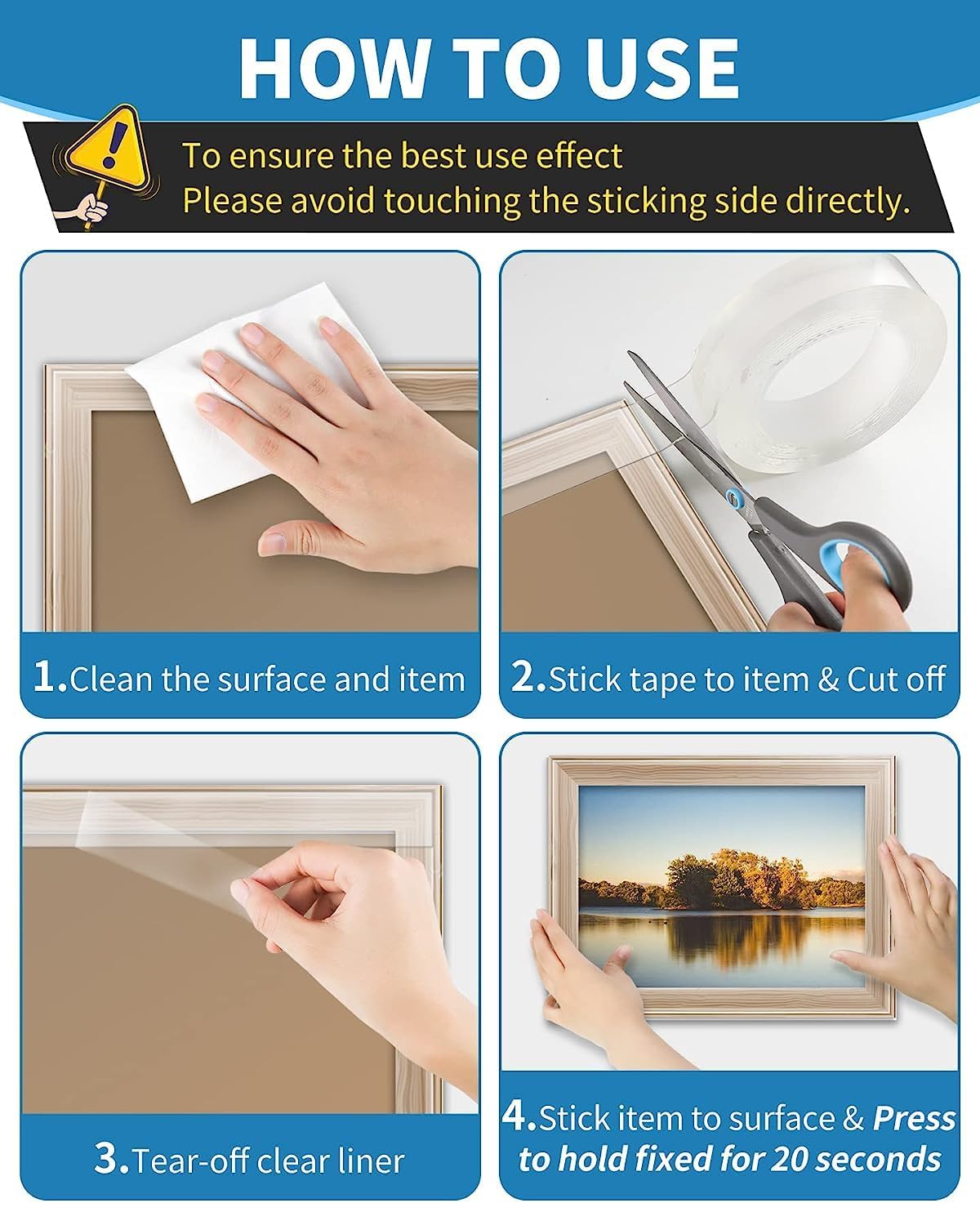 HOW TO USE

To ensure the best use effect
Please avoid touching the sticking side directly.

1.Clean the surface and item

2.Stick tape to item & Cut off

3.Tear-off clear liner

4.Stick item to surface & Press to hold fixed for 20 seconds