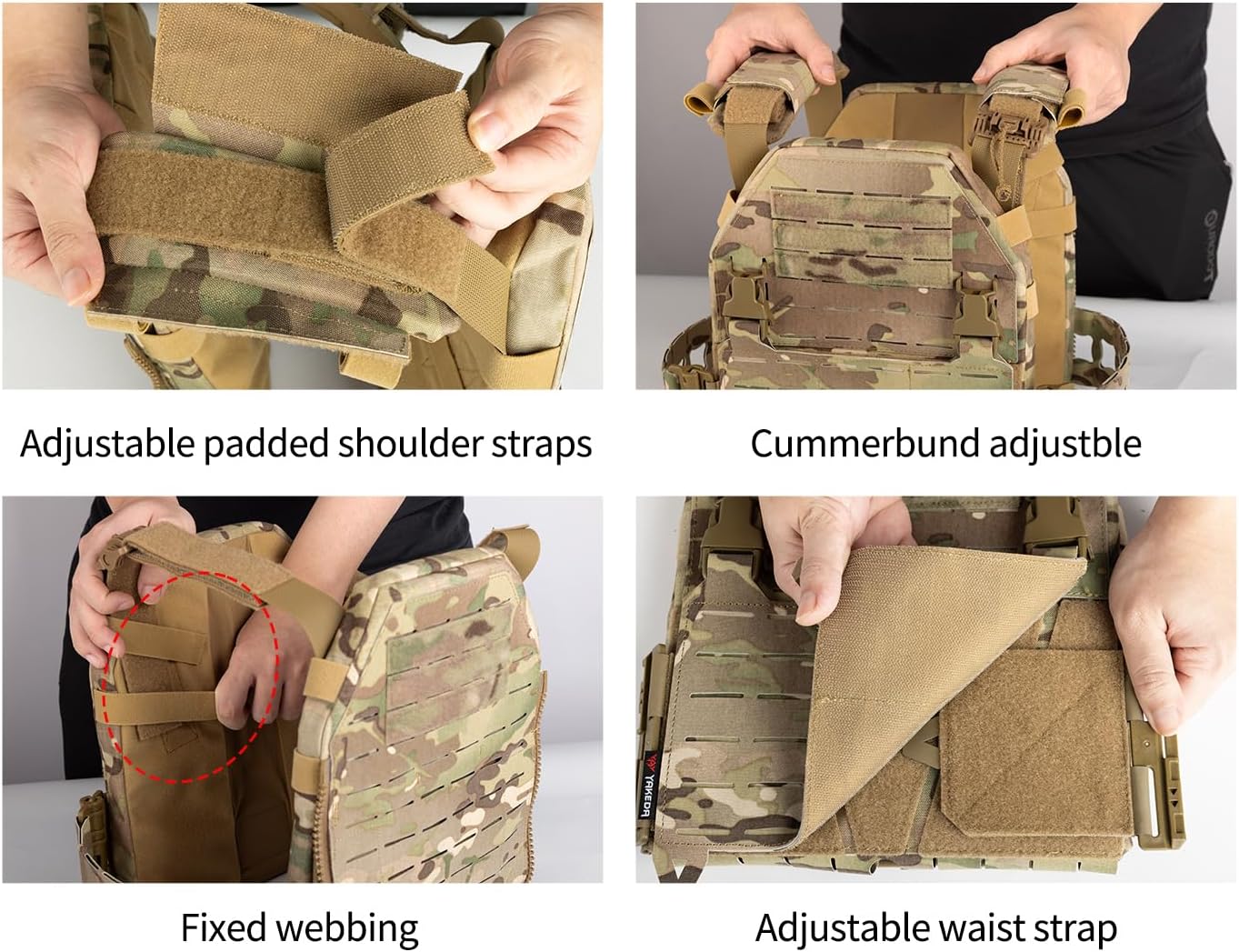 Adjustable padded shoulder straps

Cummerbund adjustble

Fixed webbing

YAKEDA

Adjustable waist strap