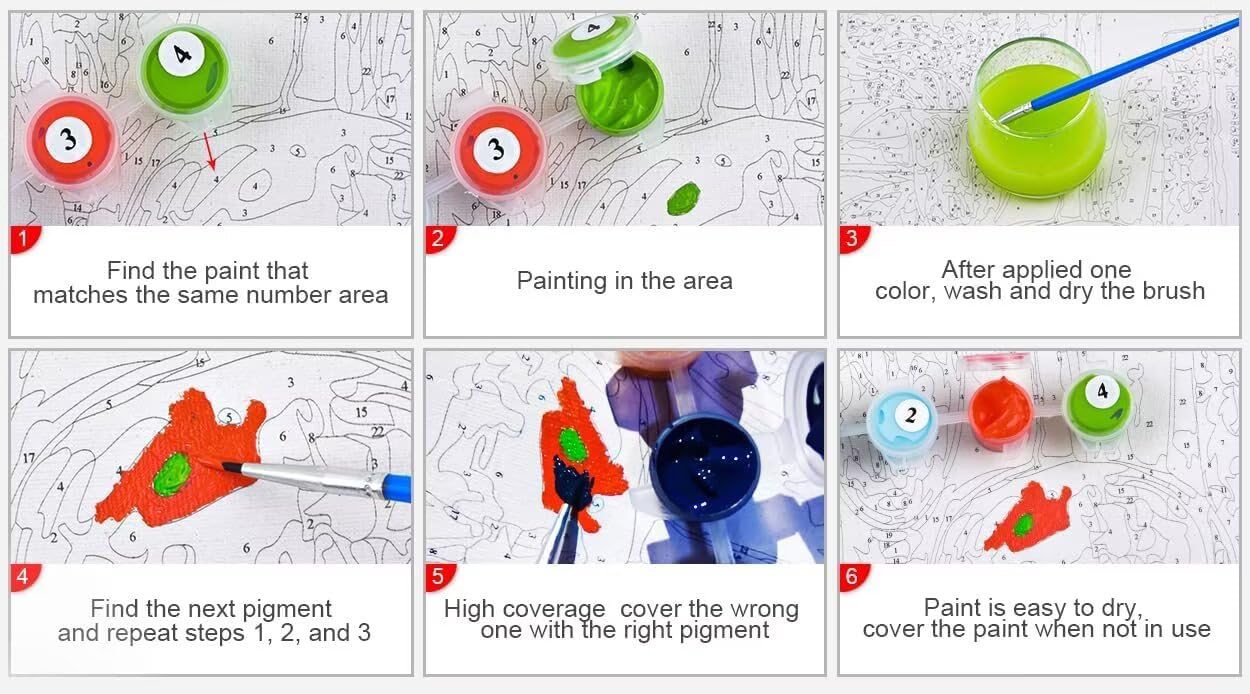 1
Find the paint that matches the same number area

2
Painting in the area

3
After applied one color, wash and dry the brush

4
Find the next pigment and repeat steps 1, 2, and 3

5
High coverage cover the wrong one with the right pigment

6
Paint is easy to dry, cover the paint when not in use