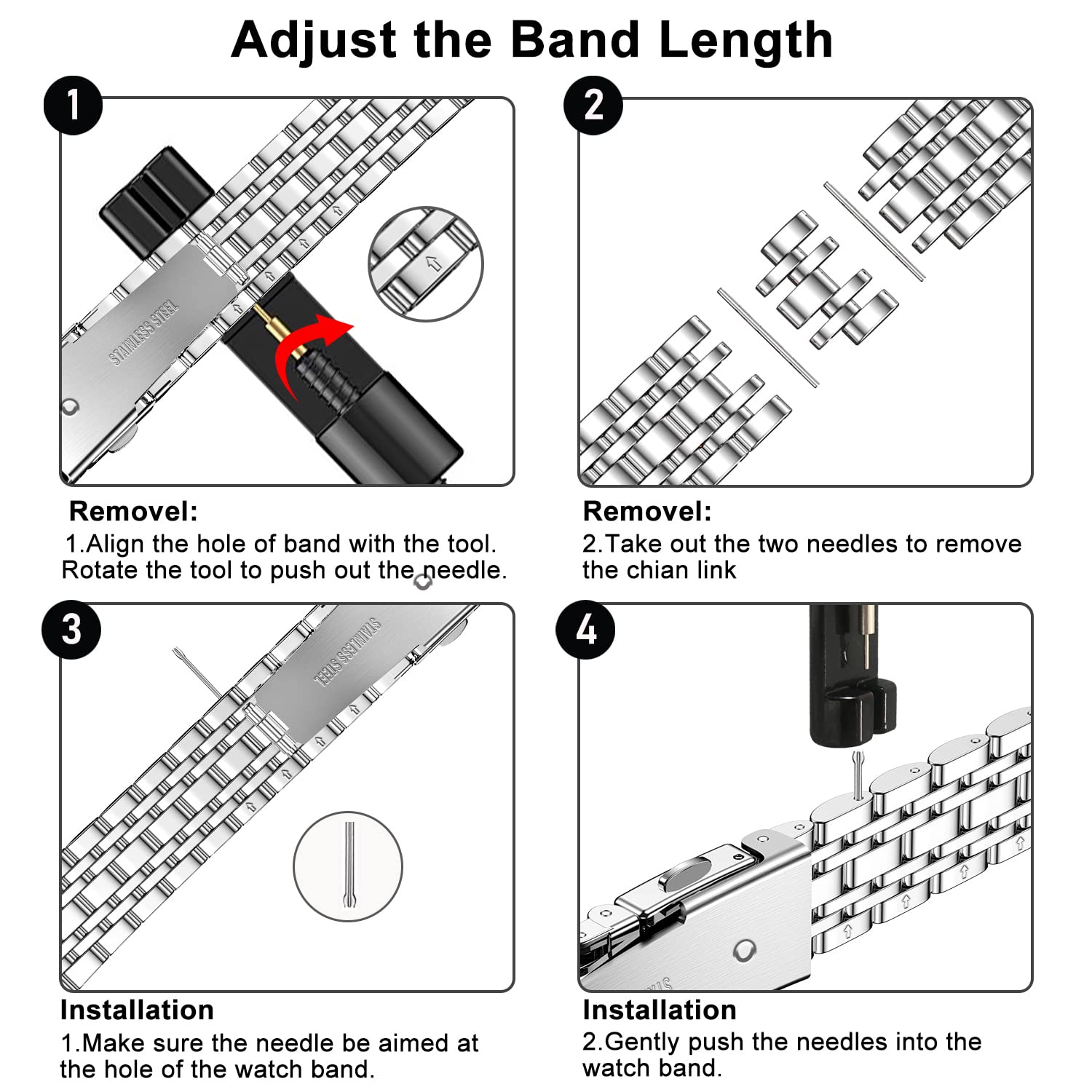 Adjust the Band Length

1

STAINLESS STEEL

Removel:
1.Align the hole of band with the tool. Rotate the tool to push out the needle.

2

Removel:
2.Take out the two needles to remove the chian link

3

STAINLESS STEEL

Installation
1.Make sure the needle be aimed at the hole of the watch band.

4

Installation
2.Gently push the needles into the watch band.