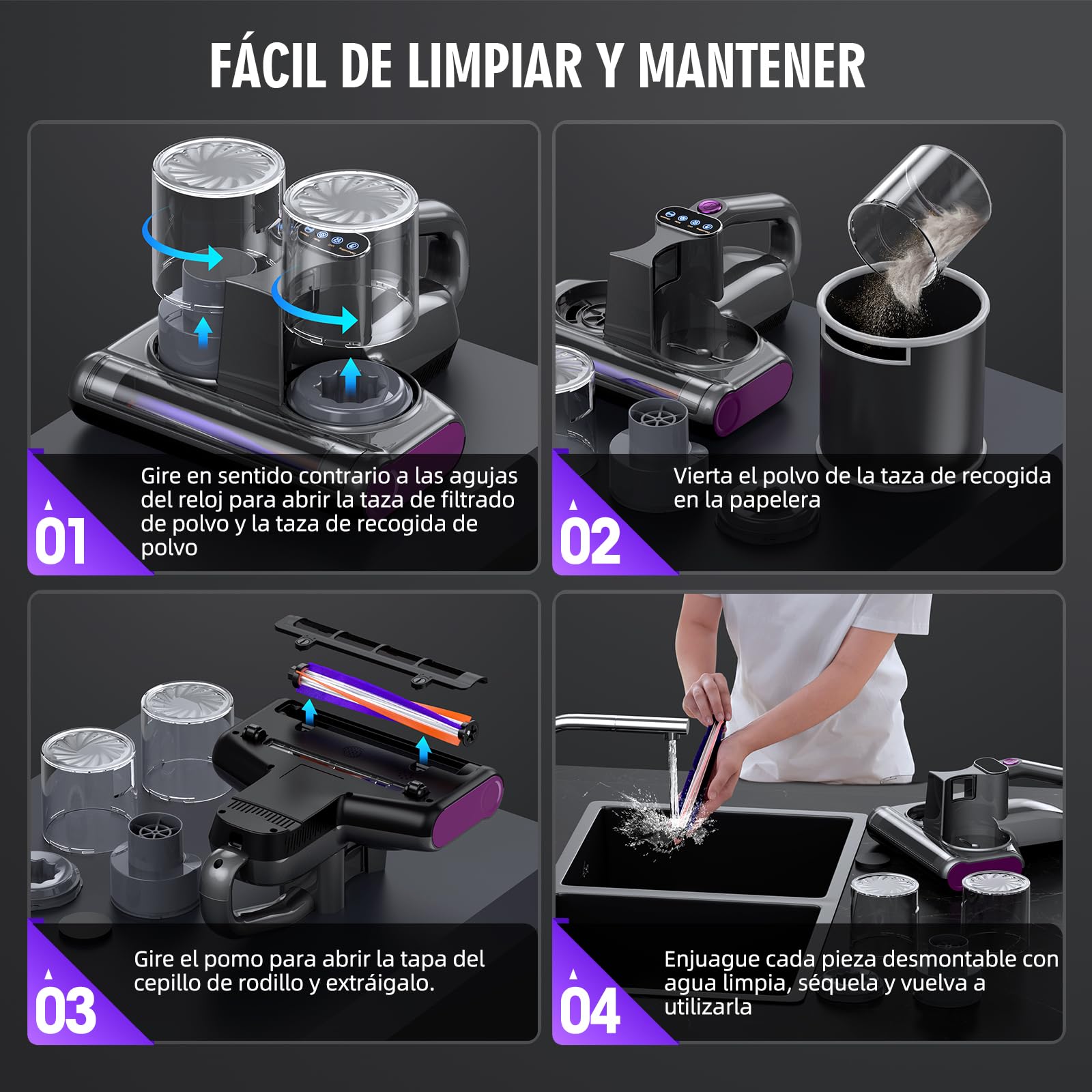 FÁCIL DE LIMPIAR Y MANTENER

01

Gire en sentido contrario a las agujas del reloj para abrir la taza de filtrado de polvo y la taza de recogida de polvo

02

Vierta el polvo de la taza de recogida en la papelera

03

Gire el pomo para abrir la tapa del cepillo de rodillo y extráigalo.

04

Enjuague cada pieza desmontable con agua limpia, séquela y vuelva a utilizarla