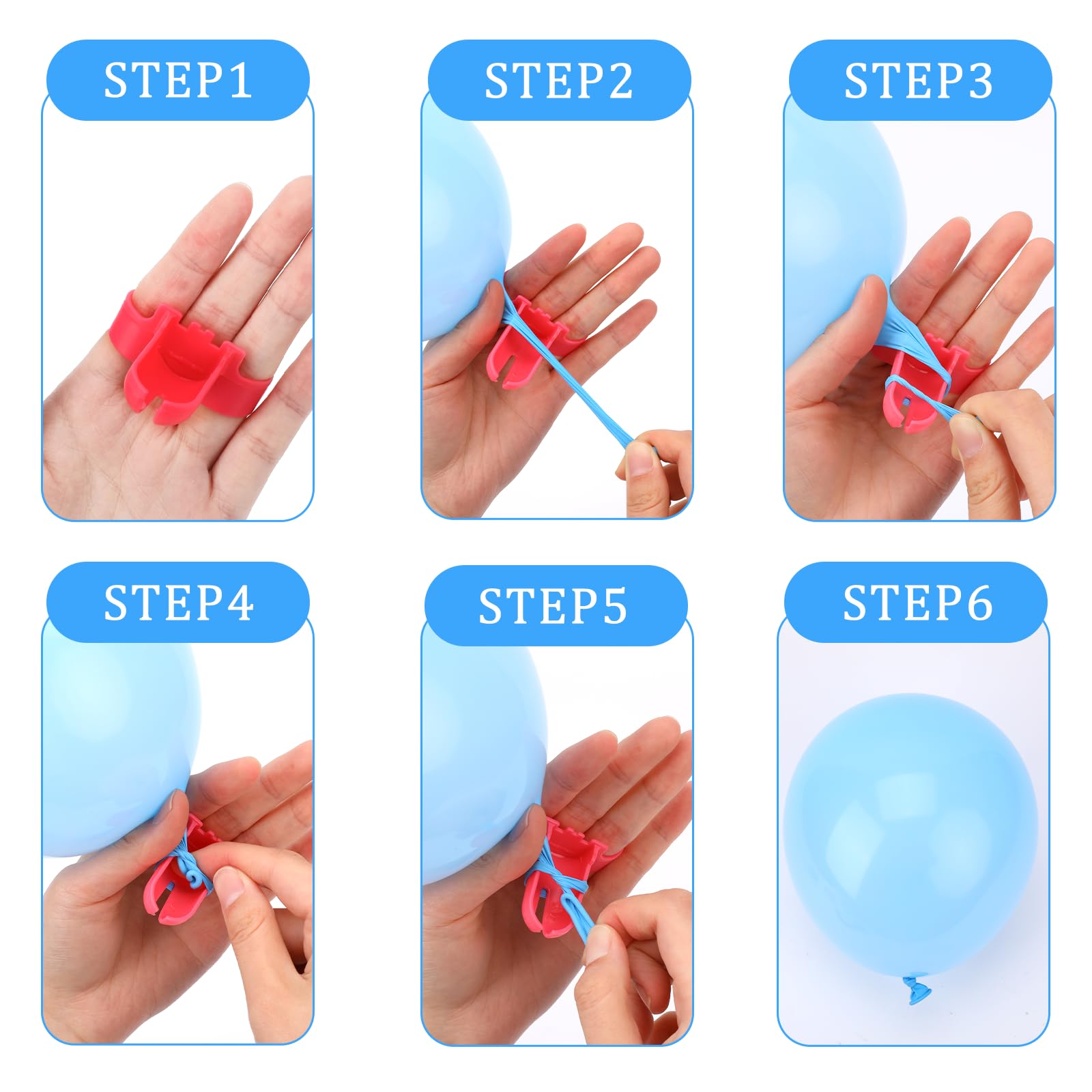 STEP1

STEP2

STEP3

STEP4

STEP5

STEP6