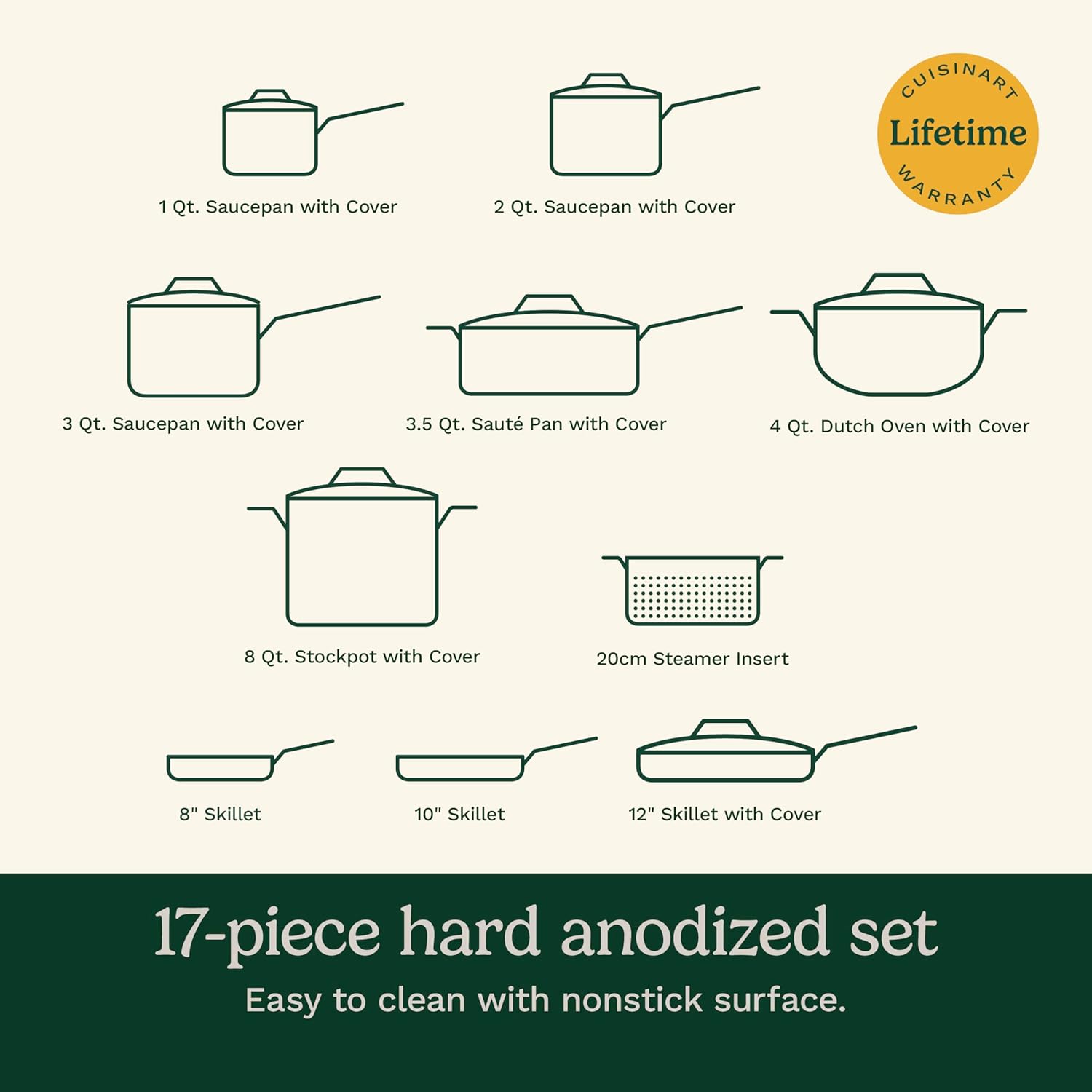 1 Qt. Saucepan with Cover

2 Qt. Saucepan with Cover

CUISINART
Lifetime
WARRANTY

3 Qt. Saucepan with Cover

3.5 Qt. Sauté Pan with Cover

4 Qt. Dutch Oven with Cover

8 Qt. Stockpot with Cover

20cm Steamer Insert

8" Skillet

10" Skillet

12" Skillet with Cover

17-piece hard anodized set

Easy to clean with nonstick surface.