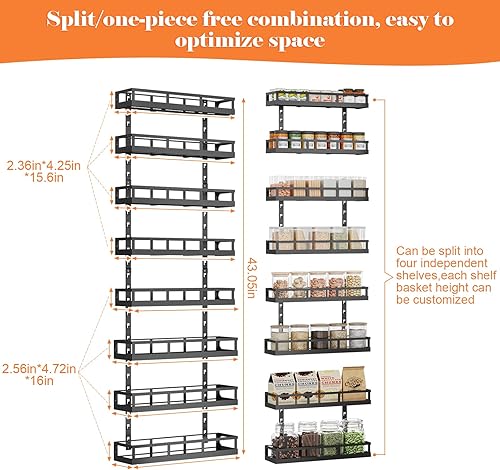 Split/one-piece free combination, easy to optimize space

2.36in*4.25in *15.6in

2.56in*4.72in *16in

43.05in

Can be split into four independent shelves,each shelf basket height can be customized