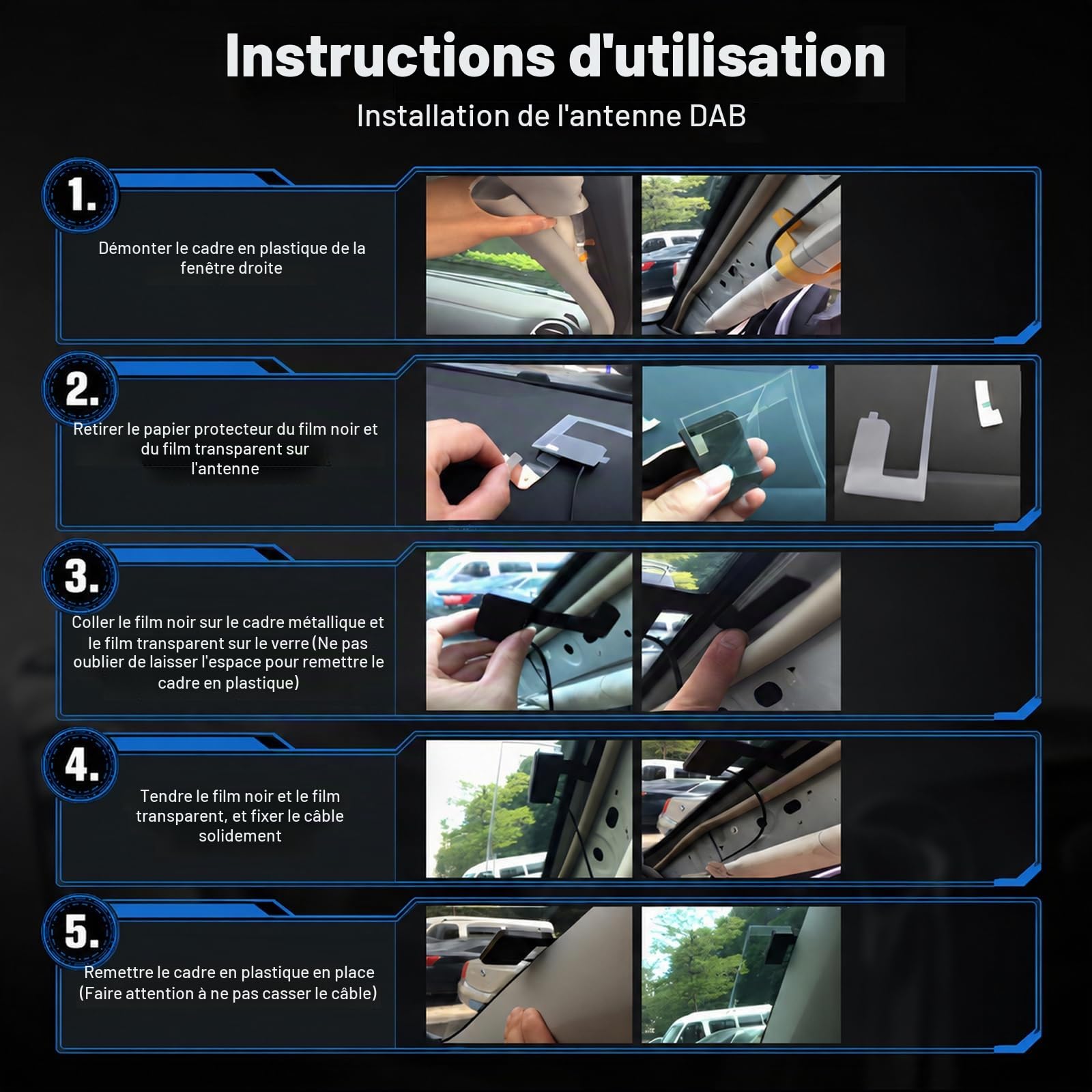 Instructions d'utilisation

Installation de l'antenne DAB

1.

Démonter le cadre en plastique de la fenêtre droite

2.

Retirer le papier protecteur du film noir et du film transparent sur l'antenne

3.

Coller le film noir sur le cadre métallique et le film transparent sur le verre (Ne pas oublier de laisser l'espace pour remettre le cadre en plastique)

4.

Tendre le film noir et le film transparent, et fixer le câble solidement

5.

Remettre le cadre en plastique en place (Faire attention à ne pas casser le câble)