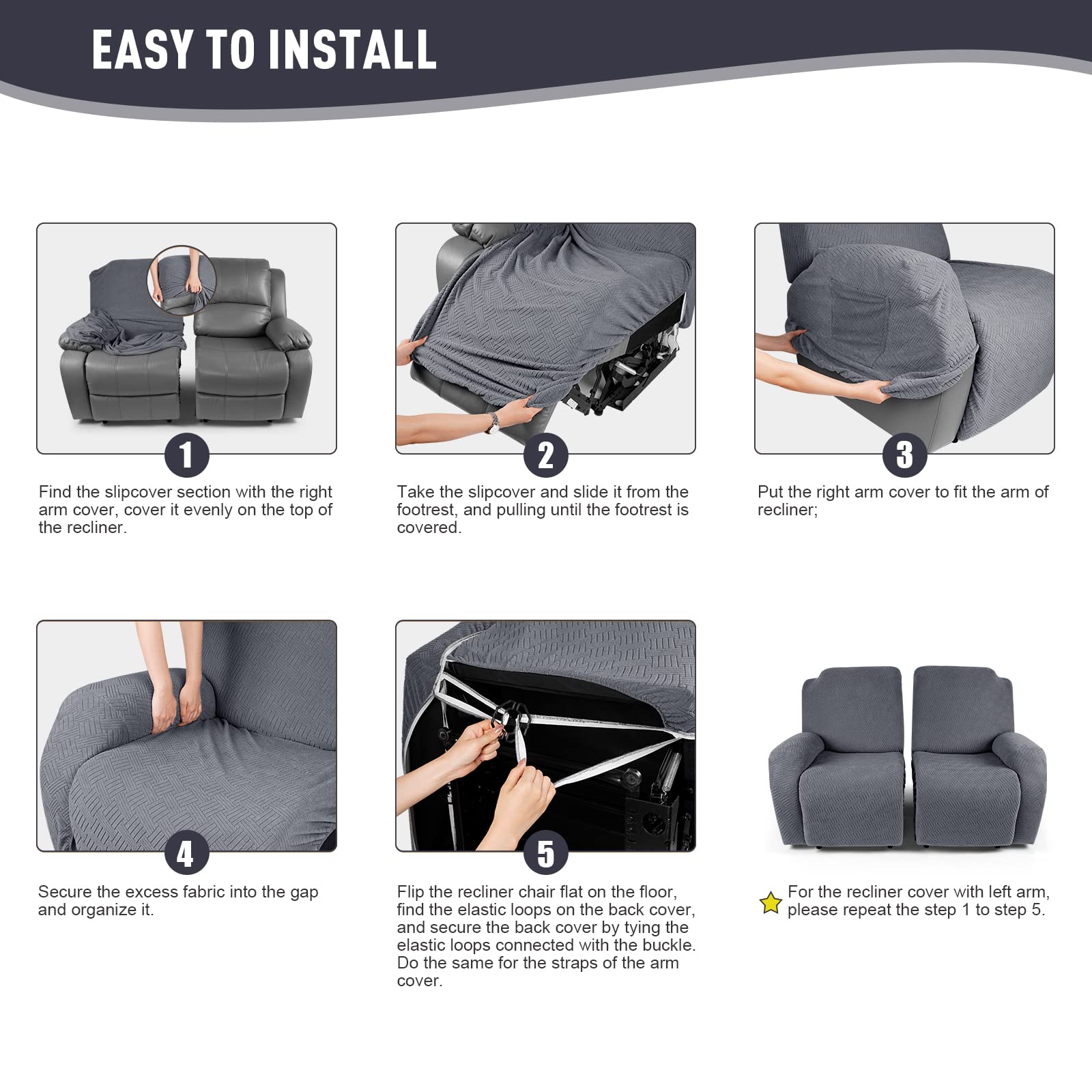 EASY TO INSTALL

1

Find the slipcover section with the right arm cover, cover it evenly on the top of the recliner.

2

Take the slipcover and slide it from the footrest, and pulling until the footrest is covered.

3

Put the right arm cover to fit the arm of recliner;

4

Secure the excess fabric into the gap and organize it.

5

Flip the recliner chair flat on the floor, find the elastic loops on the back cover, and secure the back cover by tying the elastic loops connected with the buckle. Do the same for the straps of the arm cover.

For the recliner cover with left arm, please repeat the step 1 to step 5.