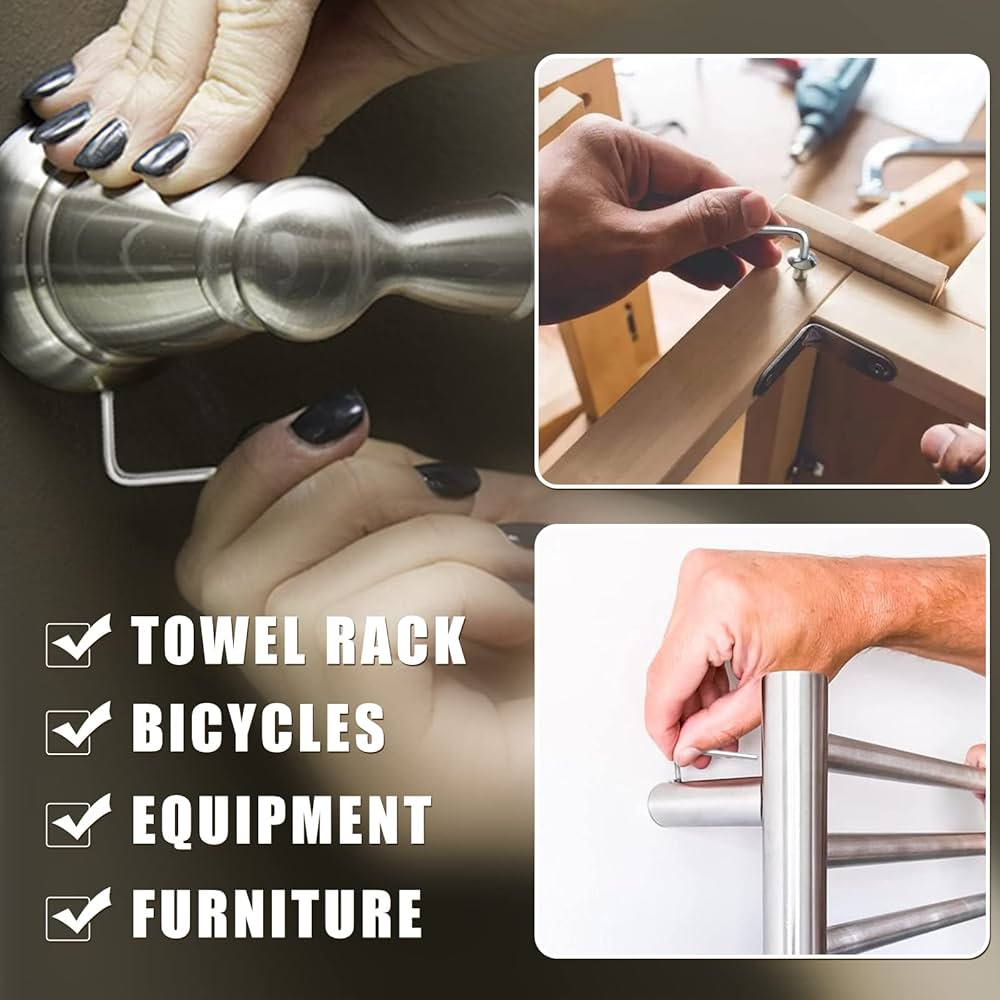 TOWEL RACK
BICYCLES
EQUIPMENT
FURNITURE