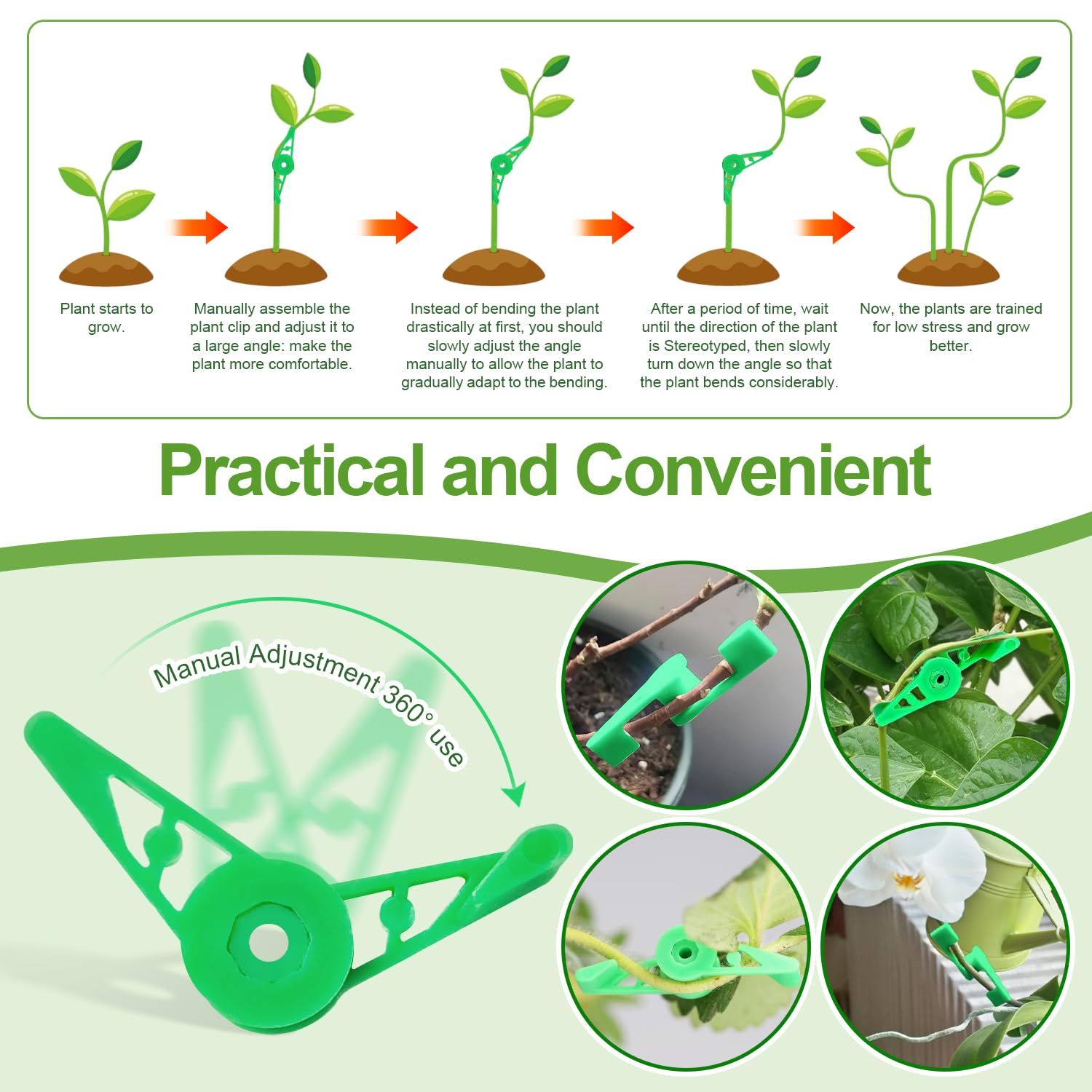 Plant starts to grow.

Manually assemble the plant clip and adjust it to a large angle: make the plant more comfortable.

Instead of bending the plant drastically at first, you should slowly adjust the angle manually to allow the plant to gradually adapt to the bending.

After a period of time, wait until the direction of the plant is Stereotyped, then slowly turn down the angle so that the plant bends considerably.

Now, the plants are trained for low stress and grow better.

Practical and Convenient

Manual Adjustment 360° use