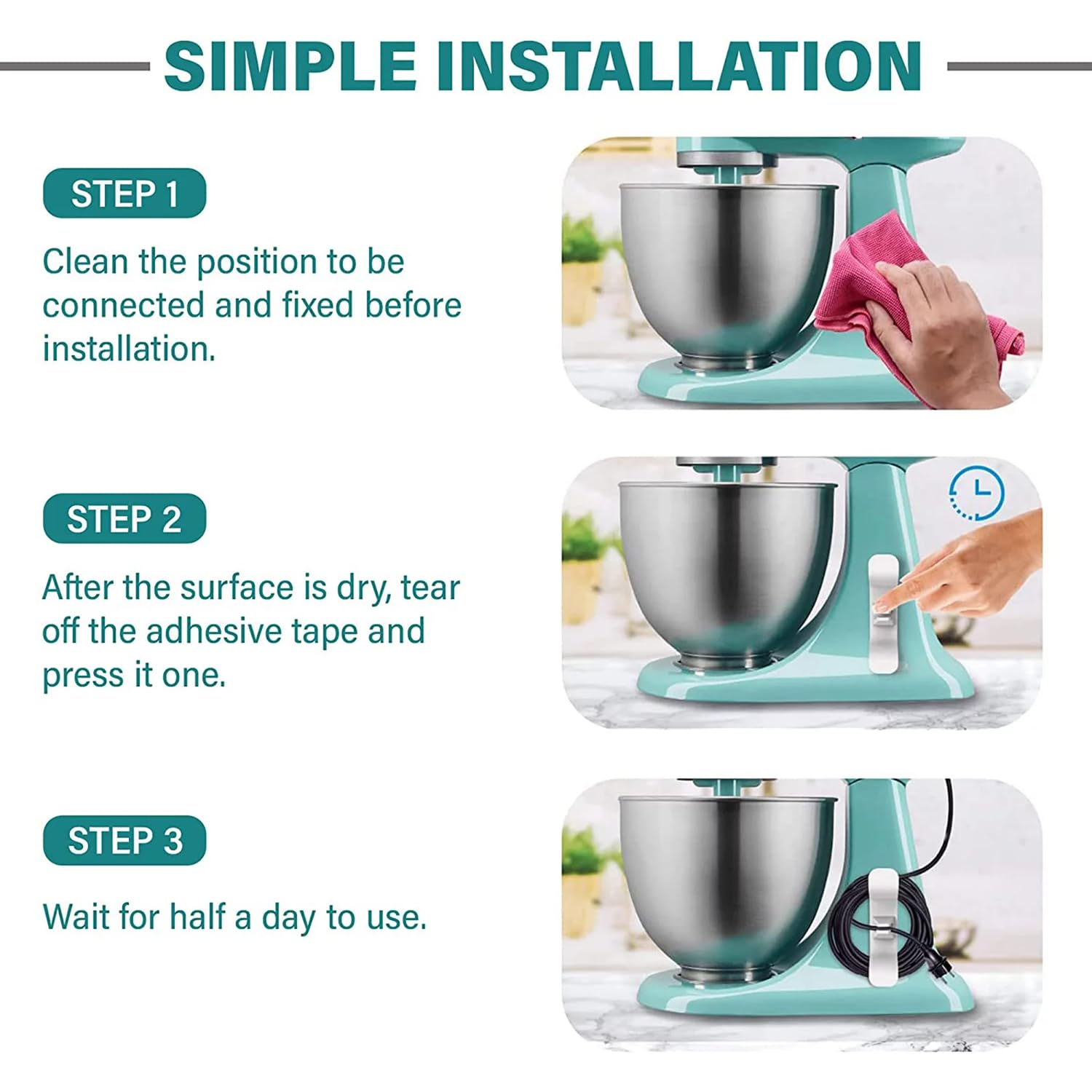 SIMPLE INSTALLATION

STEP 1

Clean the position to be connected and fixed before installation.

STEP 2

After the surface is dry, tear off the adhesive tape and press it one.

STEP 3

Wait for half a day to use.