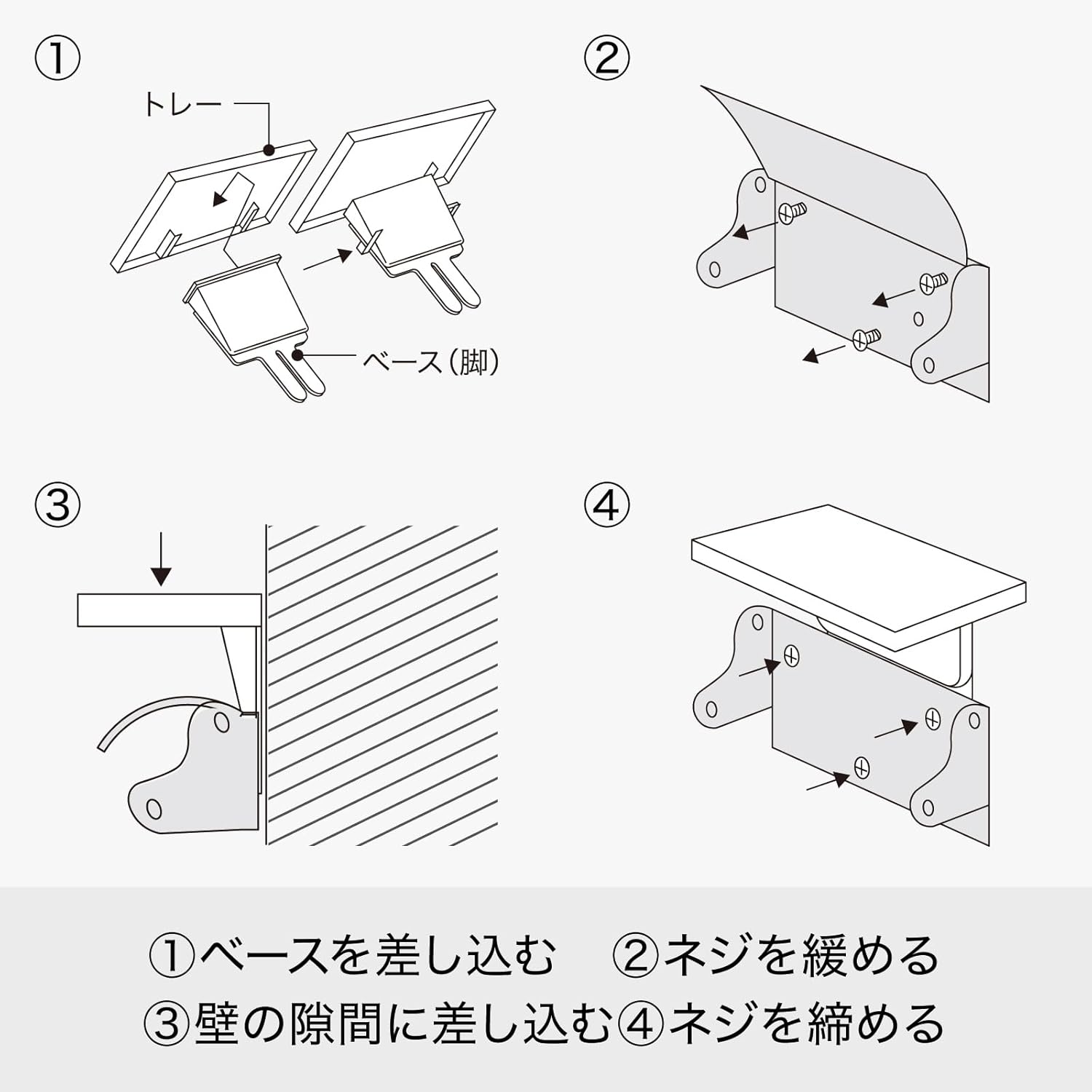 ①

トレー

ベース（脚）

②

③

④

①ベースを差し込む　②ネジを緩める
③壁の隙間に差し込む④ネジを締める