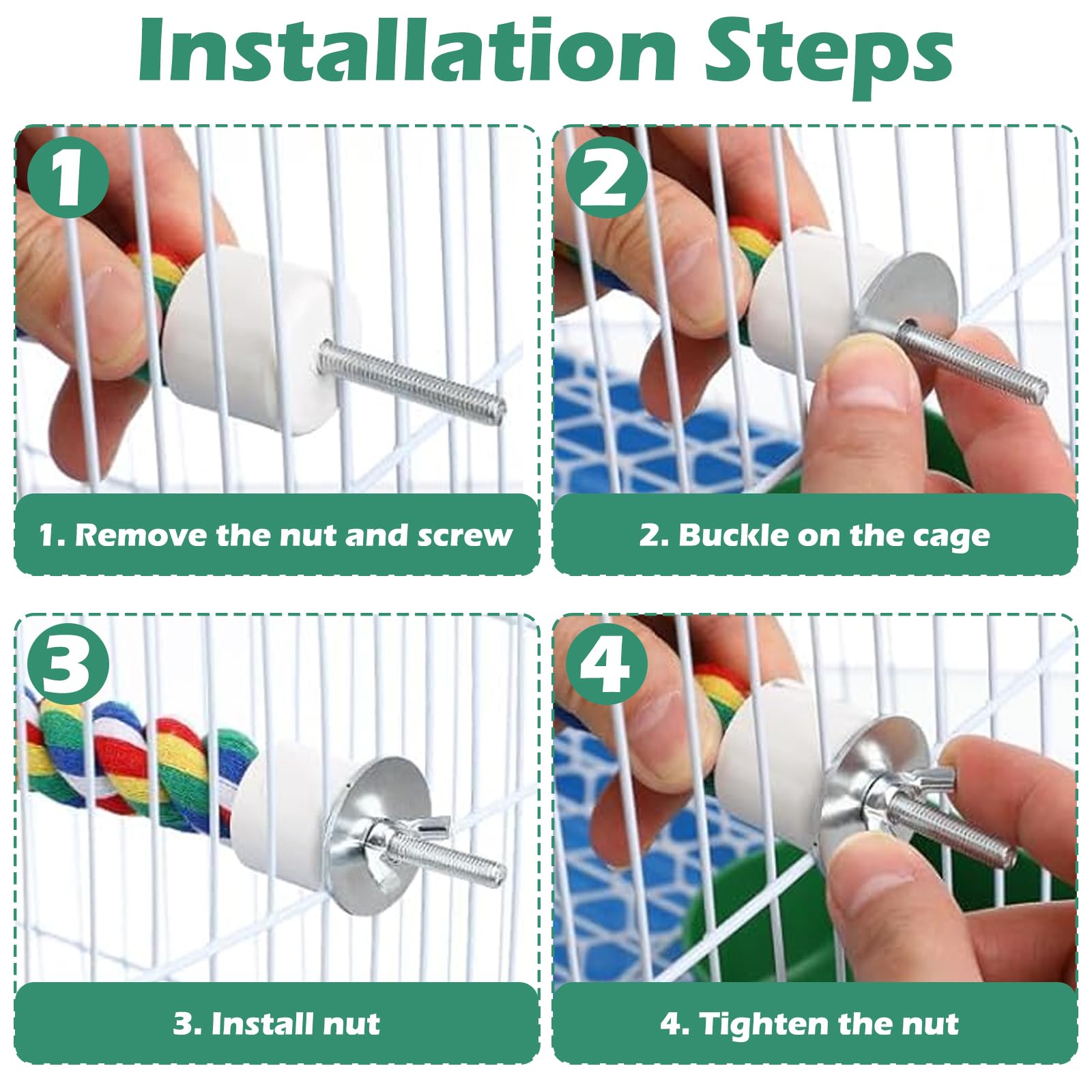 Installation Steps

1

1. Remove the nut and screw

2

2. Buckle on the cage

3

3. Install nut

4

4. Tighten the nut