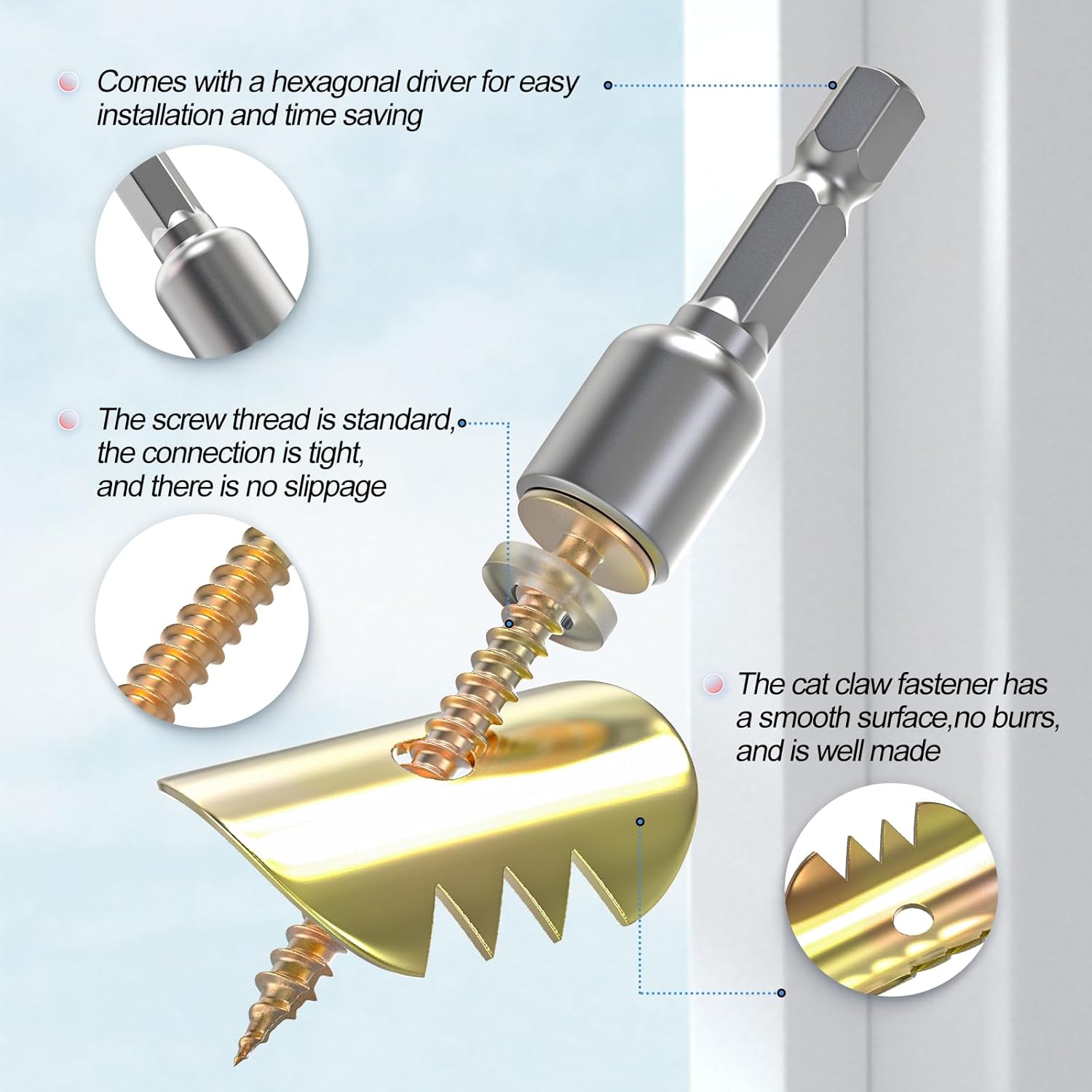 Comes with a hexagonal driver for easy installation and time saving

The screw thread is standard, the connection is tight, and there is no slippage

The cat claw fastener has a smooth surface,no burrs, and is well made