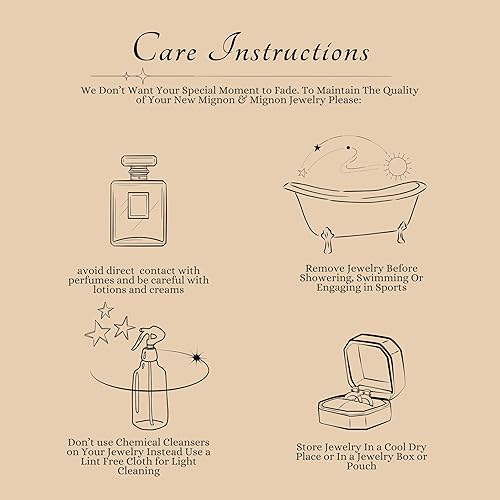 Care Instructions

We Don't Want Your Special Moment to Fade. To Maintain The Quality of Your New Mignon & Mignon Jewelry Please:

avoid direct contact with perfumes and be careful with lotions and creams

Remove Jewelry Before Showering, Swimming Or Engaging in Sports

Don't use Chemical Cleansers on Your Jewelry Instead Use a Lint Free Cloth for Light Cleaning

Store Jewelry In a Cool Dry Place or In a Jewelry Box or Pouch