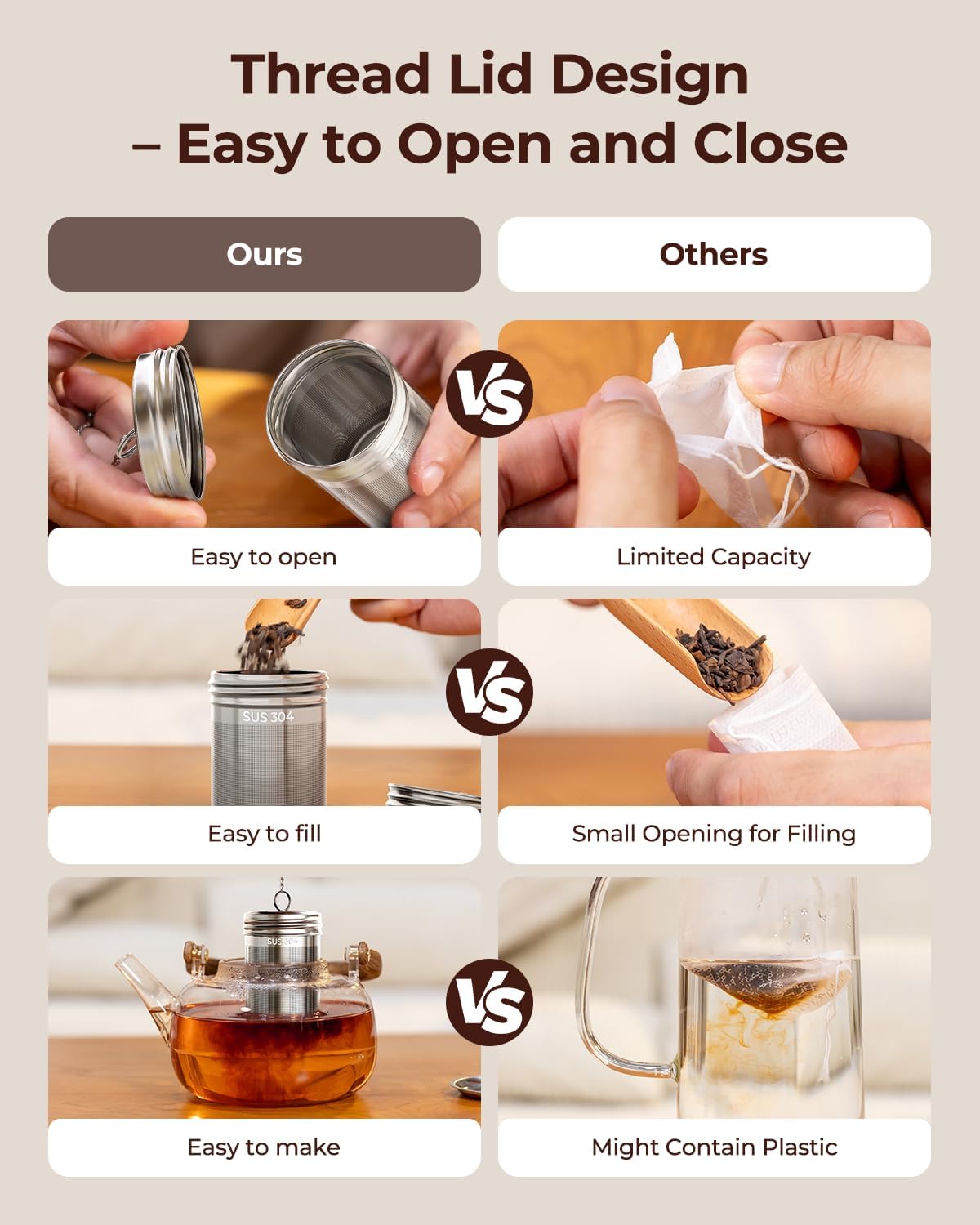 Thread Lid Design
– Easy to Open and Close

Ours

Others

VS

Easy to open

Limited Capacity

SUS 304

VS

Easy to fill

Small Opening for Filling

SUS 304

VS

Easy to make

Might Contain Plastic