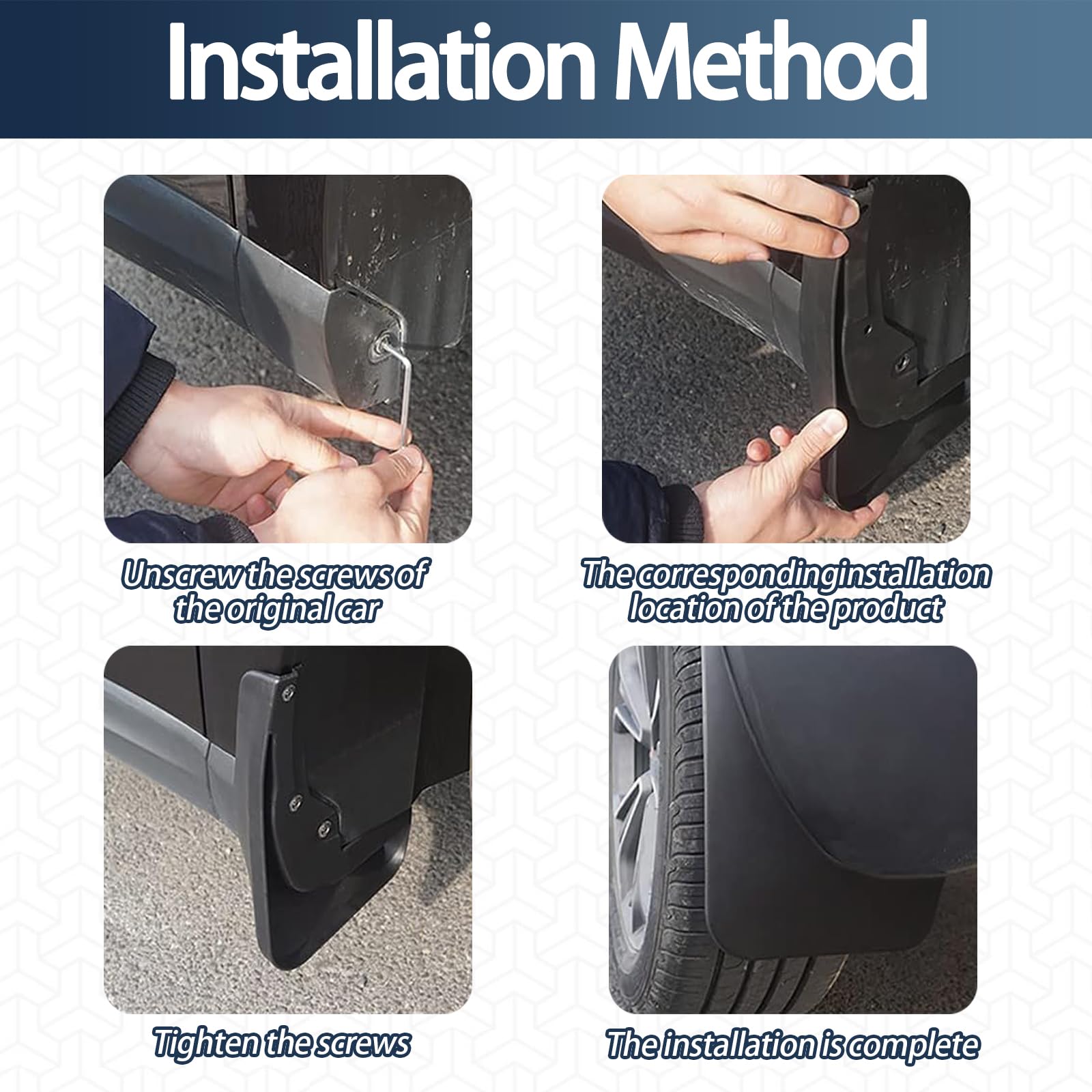 Installation Method

Unscrew the screws of the original car

The correspondinginstallation location of the product

Tighten the screws

The installation is complete