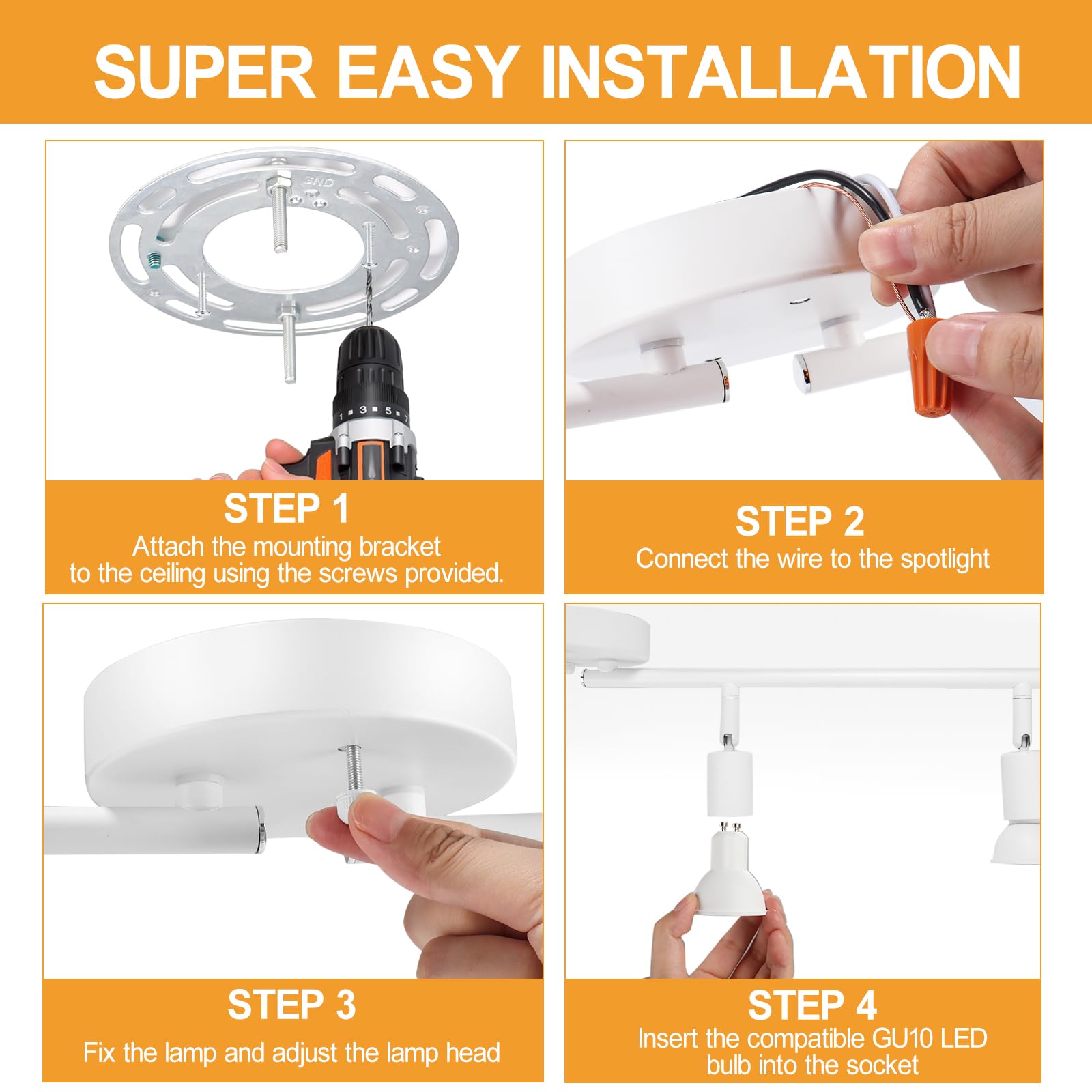 SUPER EASY INSTALLATION

GND

1 3 5 7

STEP 1
Attach the mounting bracket to the ceiling using the screws provided.

STEP 2
Connect the wire to the spotlight

STEP 3
Fix the lamp and adjust the lamp head

STEP 4
Insert the compatible GU10 LED bulb into the socket