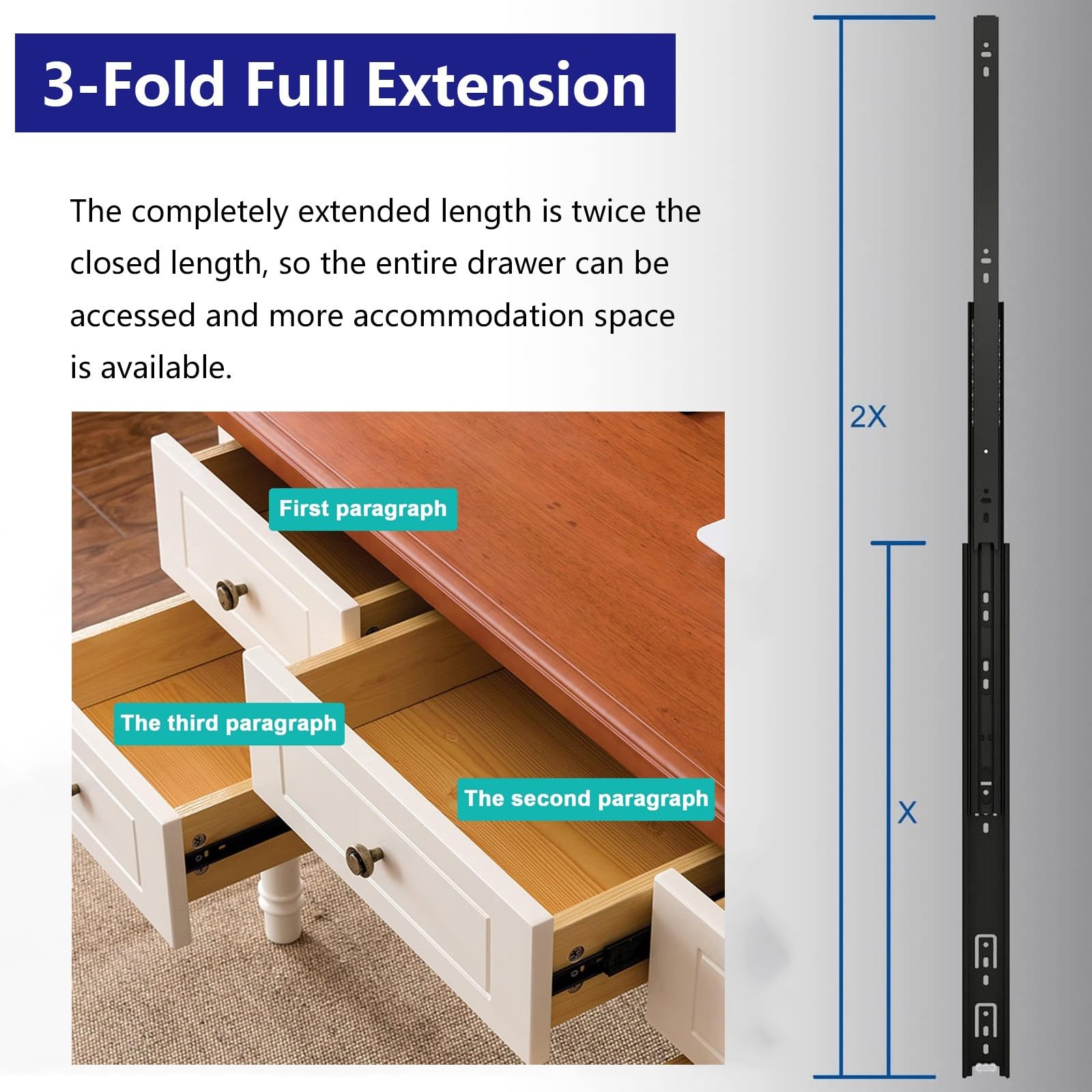 3-Fold Full Extension

The completely extended length is twice the closed length, so the entire drawer can be accessed and more accommodation space is available.

First paragraph

The third paragraph

The second paragraph

2X

X