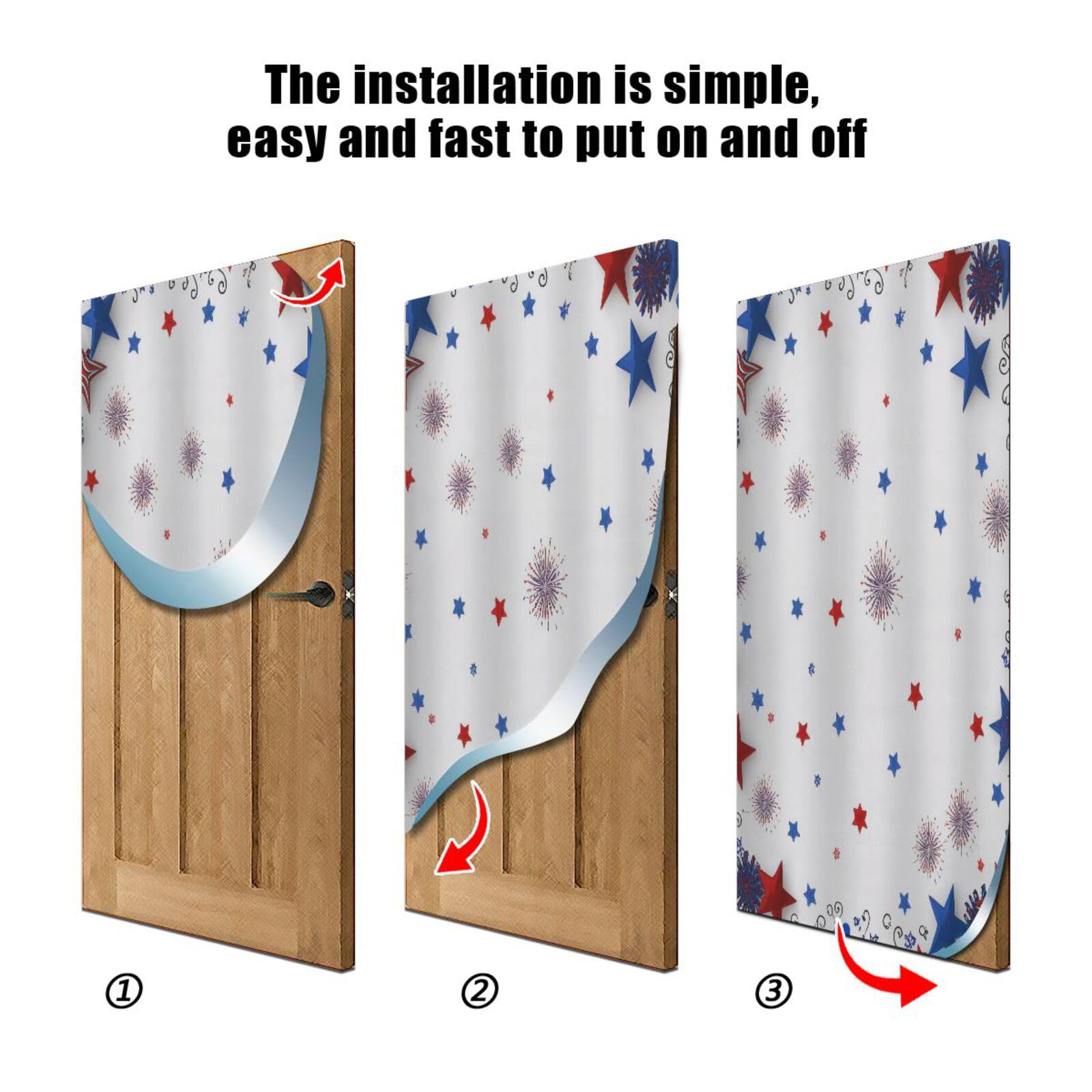 The installation is simple, easy and fast to put on and off

①

②

③