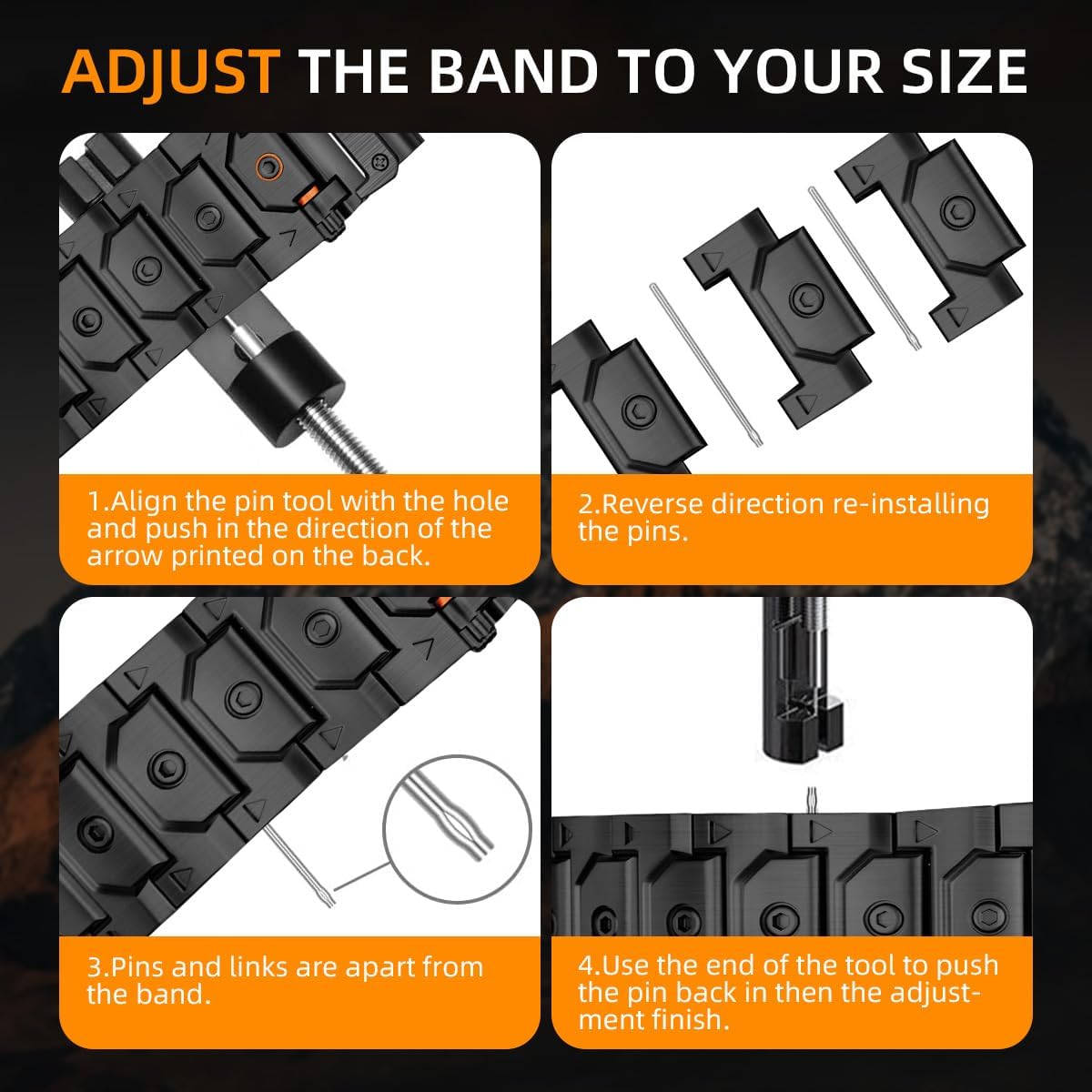 ADJUST THE BAND TO YOUR SIZE

1.Align the pin tool with the hole and push in the direction of the arrow printed on the back.

2.Reverse direction re-installing the pins.

3.Pins and links are apart from the band.

4.Use the end of the tool to push the pin back in then the adjustment finish.