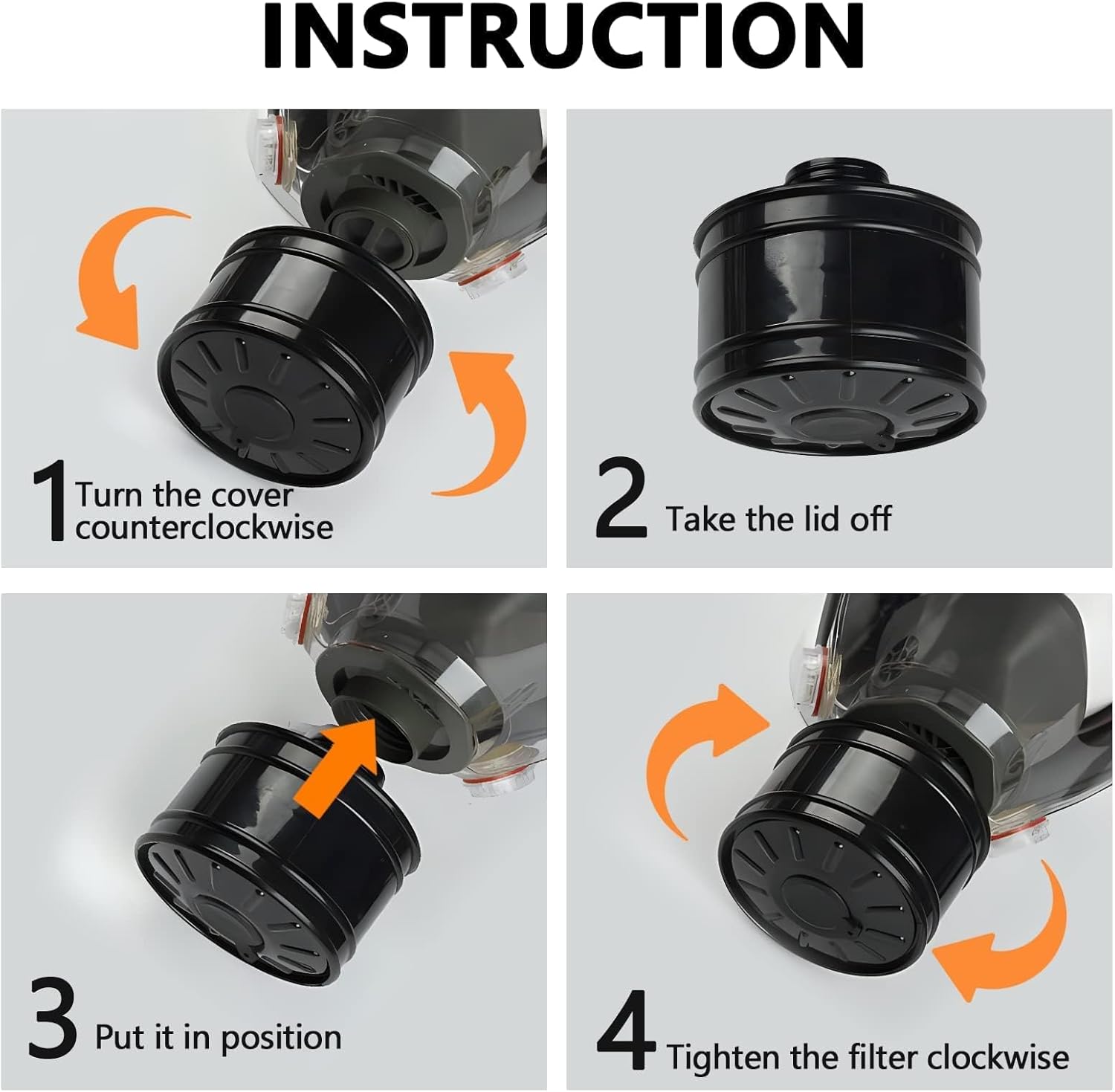 INSTRUCTION

1 Turn the cover counterclockwise

2 Take the lid off

3 Put it in position

4 Tighten the filter clockwise