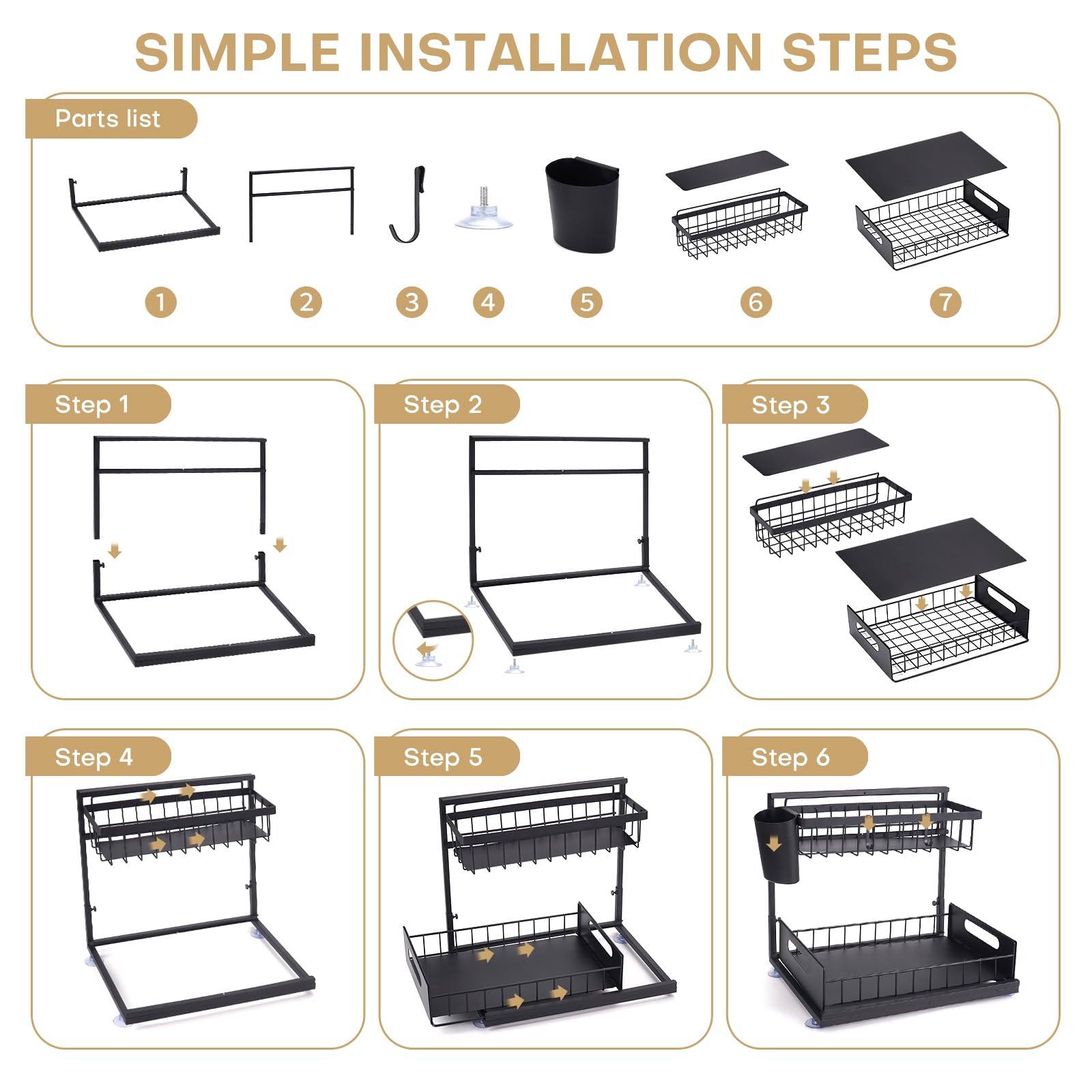 SIMPLE INSTALLATION STEPS

Parts list

1 2 3 4 5 6 7

Step 1

Step 2

Step 3

Step 4

Step 5

Step 6