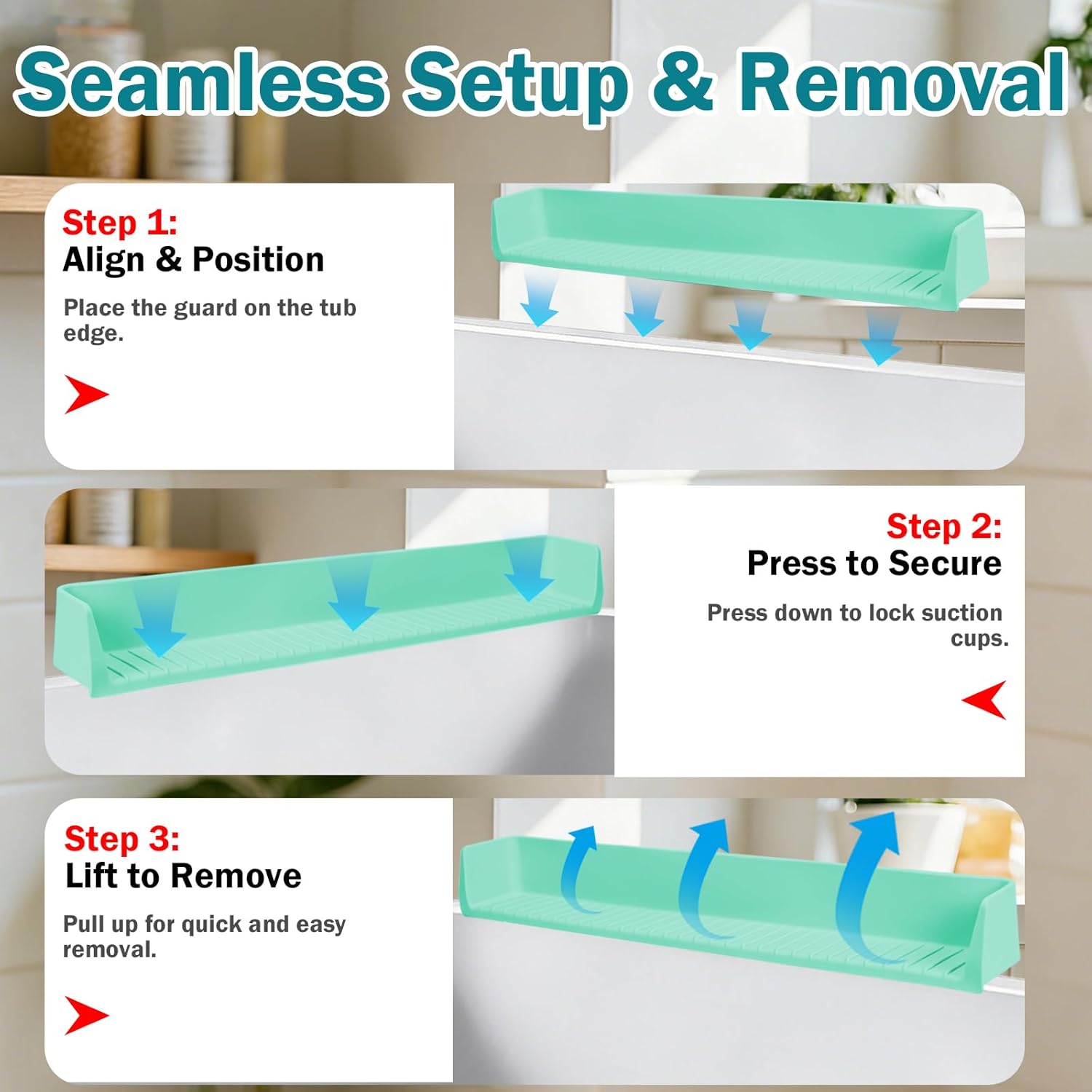 Seamless Setup & Removal

Step 1:
Align & Position

Place the guard on the tub edge.

Step 2:
Press to Secure

Press down to lock suction cups.

Step 3:
Lift to Remove

Pull up for quick and easy removal.