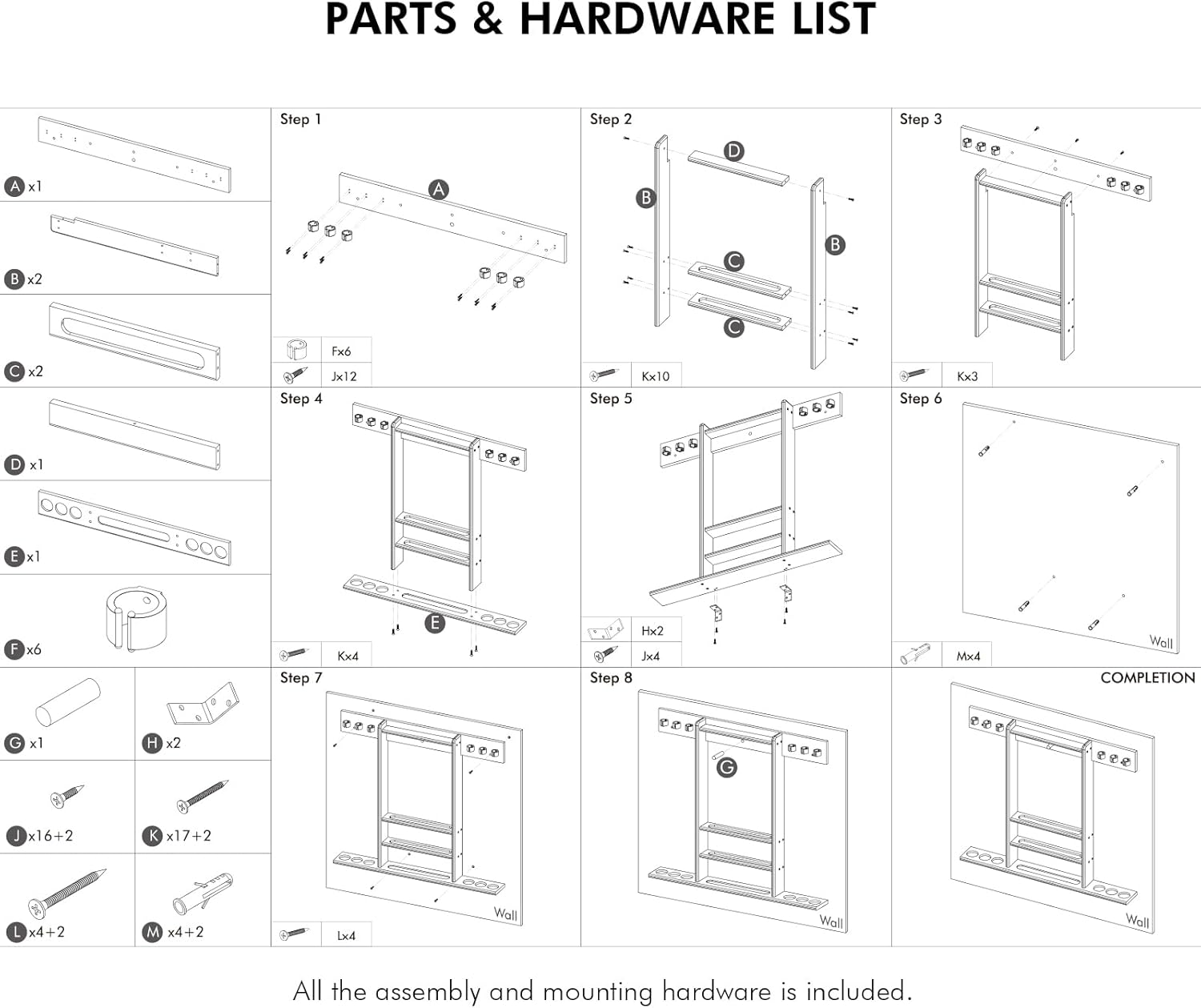 PARTS & HARDWARE LIST

A x1

B x2

C x2

D x1

E x1

F x6

G x1

H x2

J x16+2

K x17+2

L x4+2

M x4+2

Step 1

A

Fx6

Jx12

Step 2

D

B

B

C

C

Kx10

Step 3

Kx3

Step 4

E

Kx4

Step 5

Hx2

Jx4

Step 6

Wall

Mx4

Step 7

Wall

Lx4

Step 8

G

Wall

COMPLETION

Wall

All the assembly and mounting hardware is included.