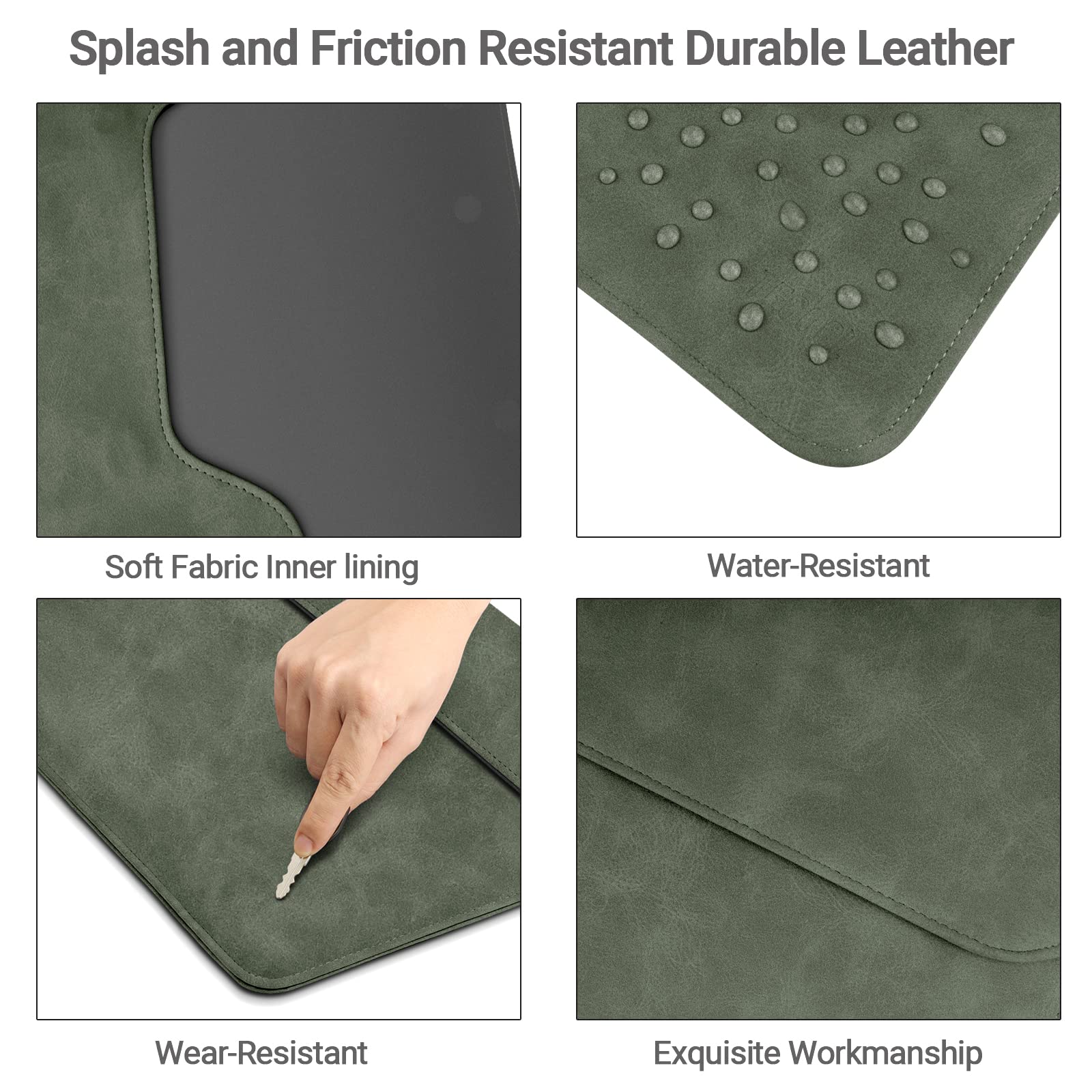 Splash and Friction Resistant Durable Leather

Soft Fabric Inner lining

Water-Resistant

Wear-Resistant

Exquisite Workmanship