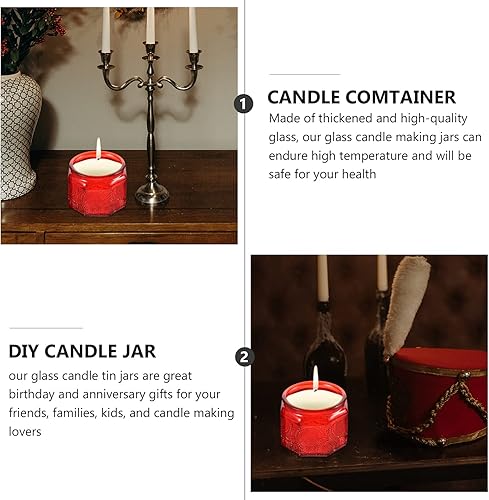 1

CANDLE COMTAINER

Made of thickened and high-quality glass, our glass candle making jars can endure high temperature and will be safe for your health

2

DIY CANDLE JAR

our glass candle tin jars are great birthday and anniversary gifts for your friends, families, kids, and candle making lovers