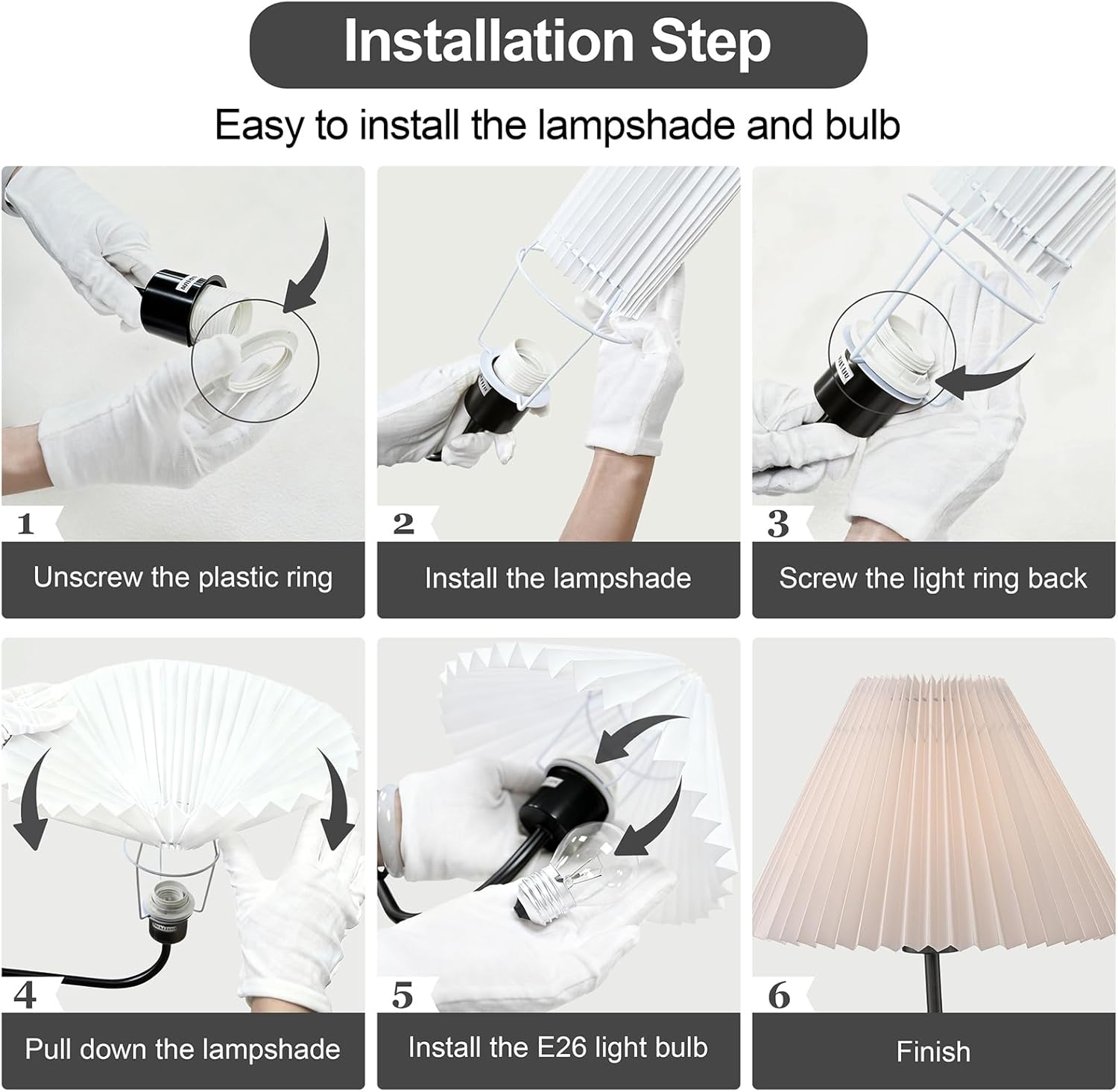 Installation Step

Easy to install the lampshade and bulb

1
Unscrew the plastic ring

2
Install the lampshade

3
Screw the light ring back

4
Pull down the lampshade

5
Install the E26 light bulb

6
Finish