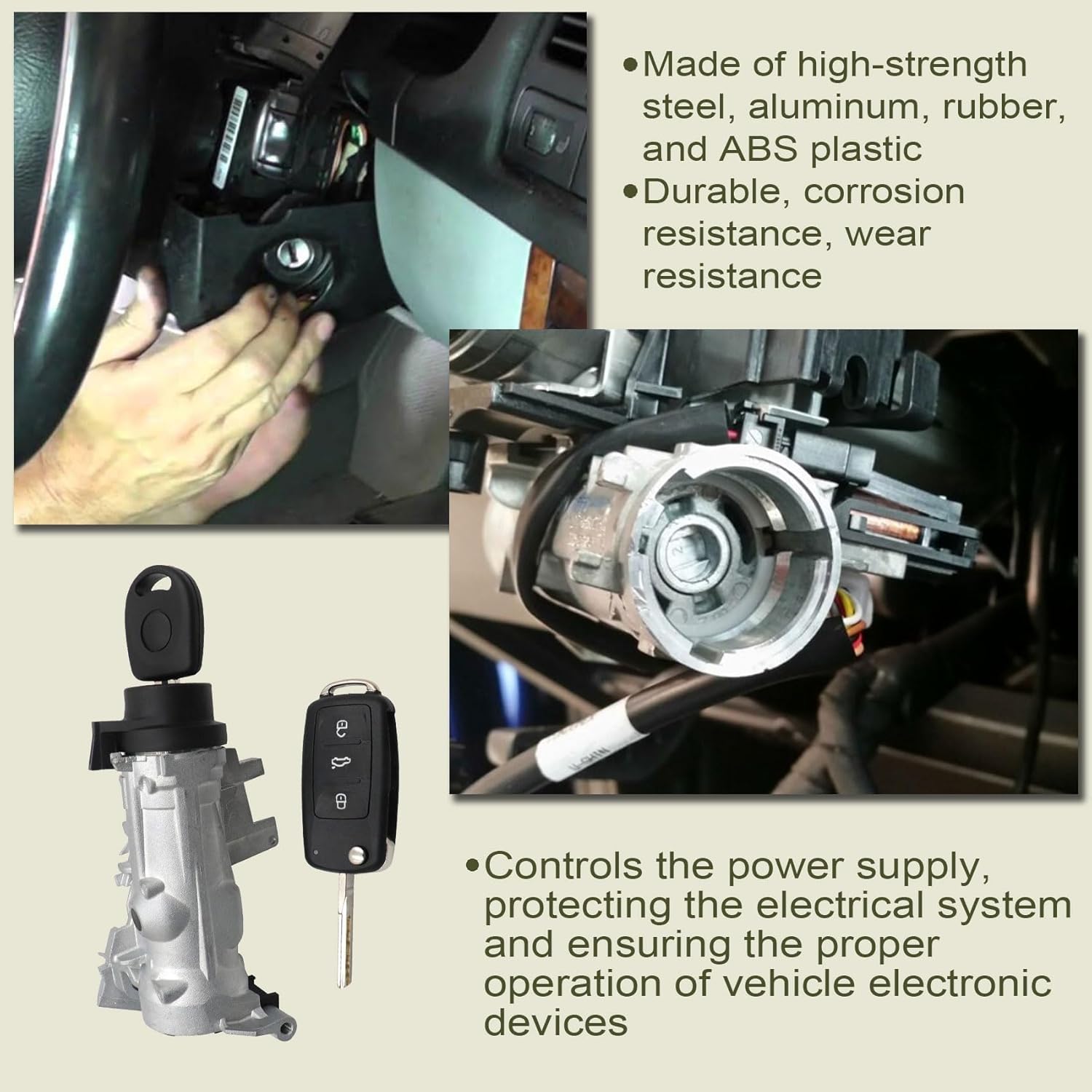 •Made of high-strength steel, aluminum, rubber, and ABS plastic
•Durable, corrosion resistance, wear resistance

•Controls the power supply, protecting the electrical system and ensuring the proper operation of vehicle electronic devices