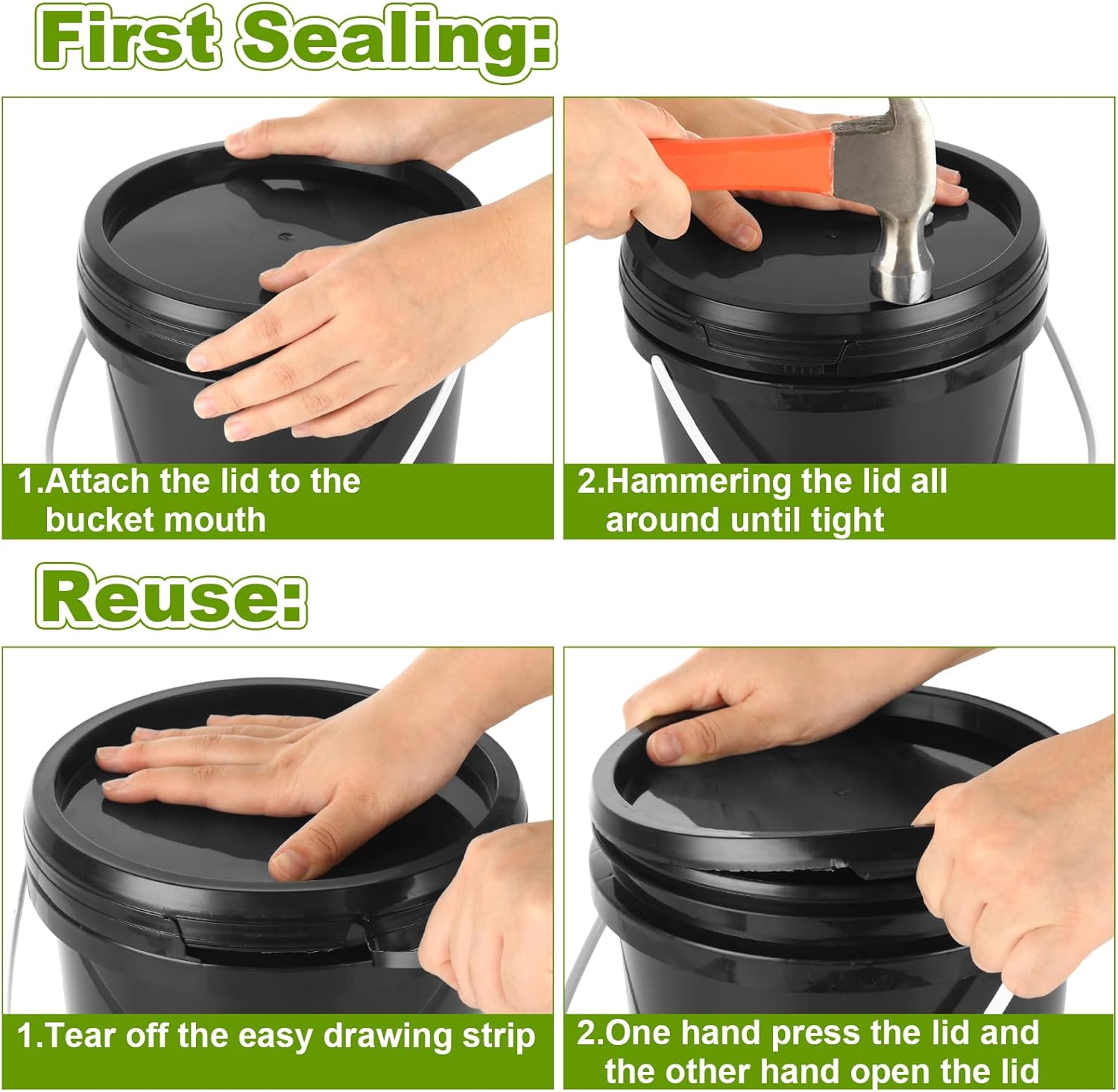 First Sealing:

1.Attach the lid to the bucket mouth

2.Hammering the lid all around until tight

Reuse:

1.Tear off the easy drawing strip

2.One hand press the lid and the other hand open the lid