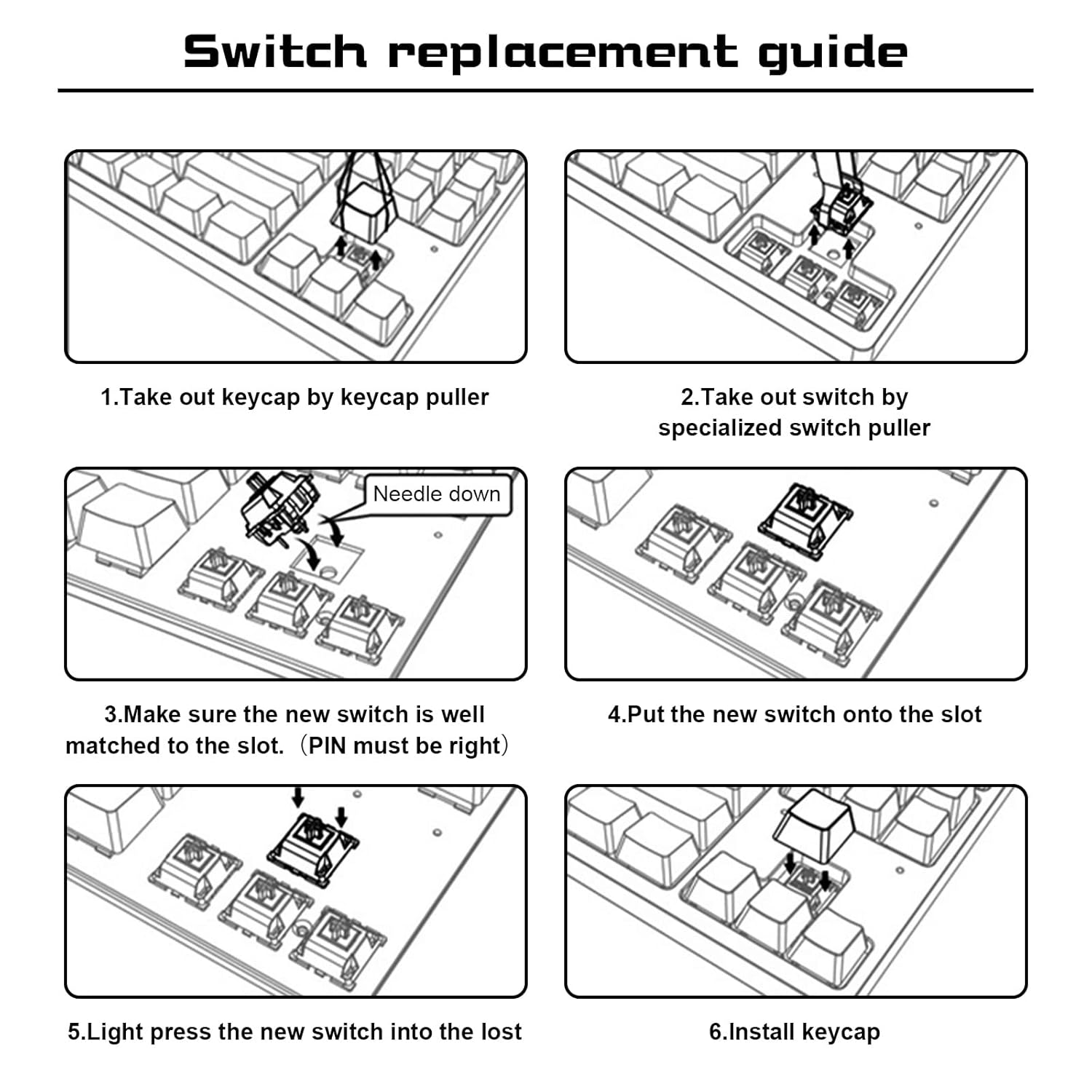 Switch replacement guide

1.Take out keycap by keycap puller

2.Take out switch by specialized switch puller

Needle down

3.Make sure the new switch is well matched to the slot.（PIN must be right）

4.Put the new switch onto the slot

5.Light press the new switch into the lost

6.Install keycap