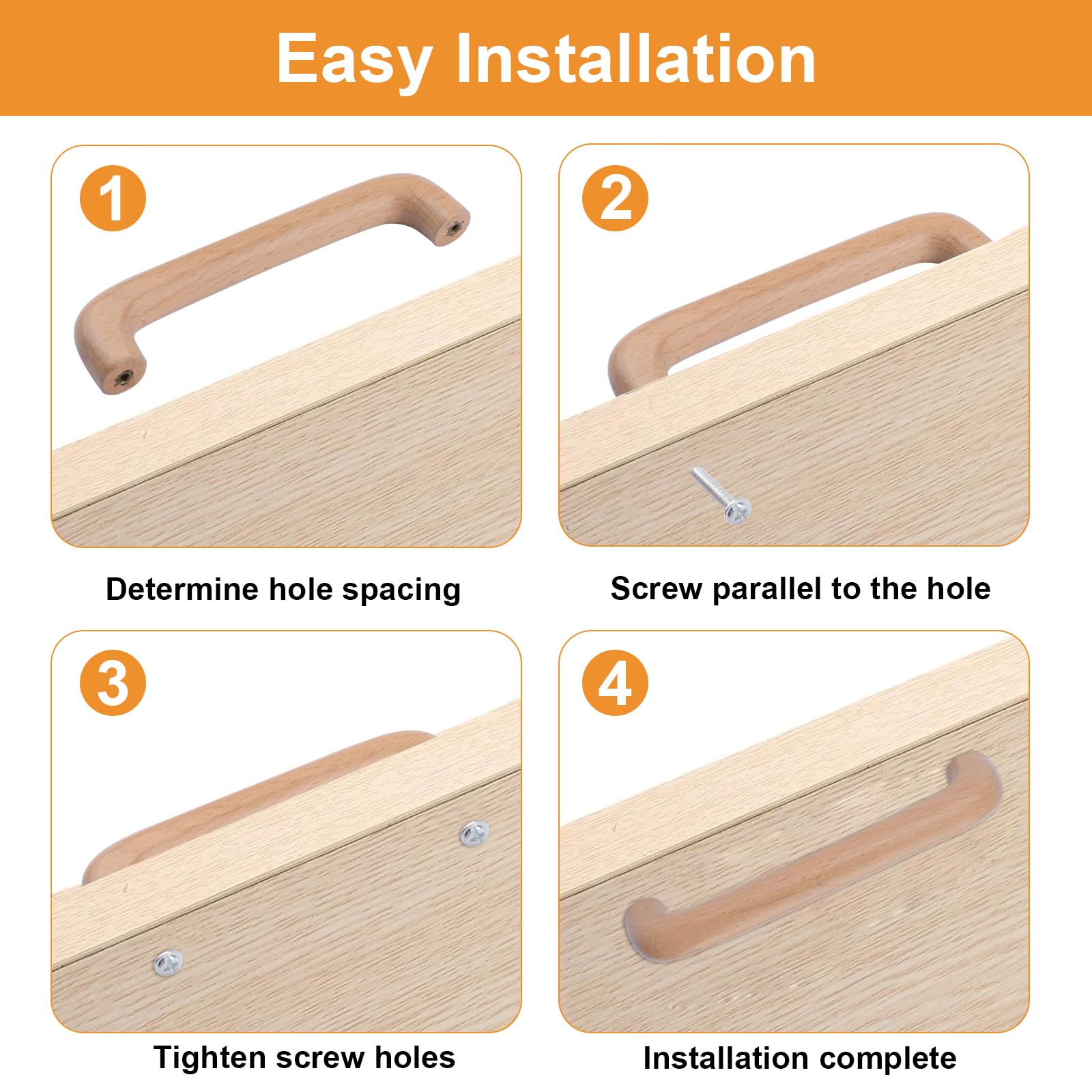 Easy Installation

1

Determine hole spacing

2

Screw parallel to the hole

3

Tighten screw holes

4

Installation complete