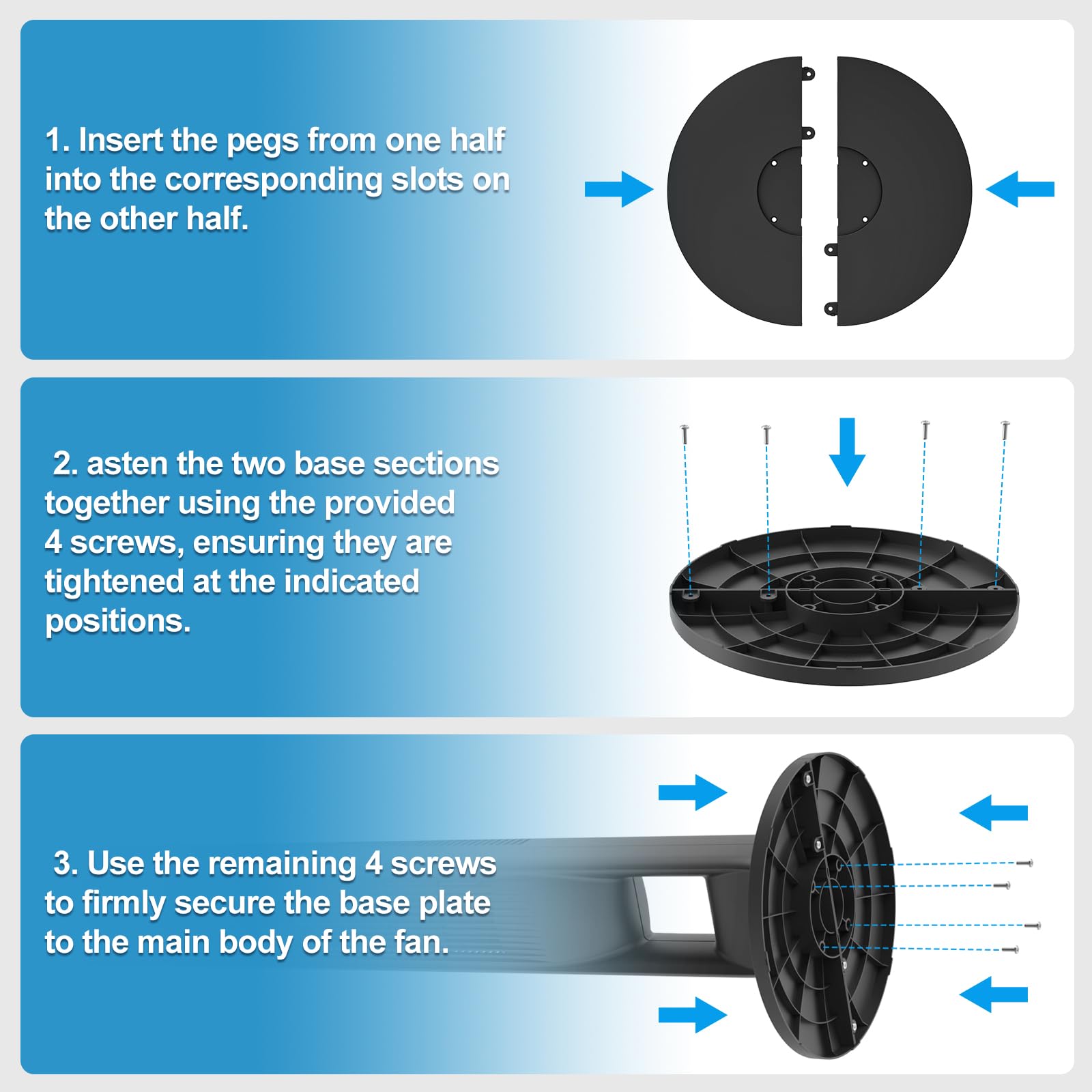 1. Insert the pegs from one half into the corresponding slots on the other half.

2. asten the two base sections together using the provided 4 screws, ensuring they are tightened at the indicated positions.

3. Use the remaining 4 screws to firmly secure the base plate to the main body of the fan.