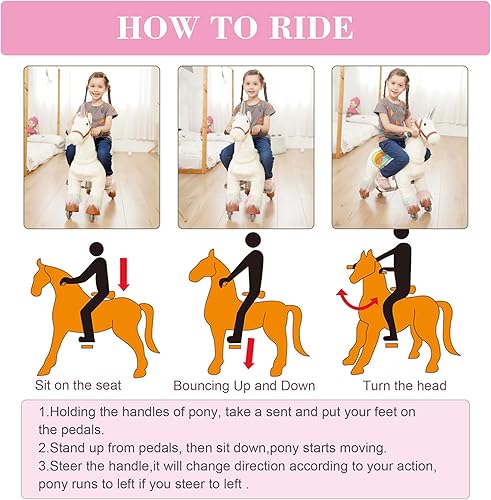 HOW TO RIDE

Sit on the seat

Bouncing Up and Down

Turn the head

1.Holding the handles of pony, take a sent and put your feet on the pedals.
2.Stand up from pedals, then sit down,pony starts moving.
3.Steer the handle,it will change direction according to your action, pony runs to left if you steer to left .