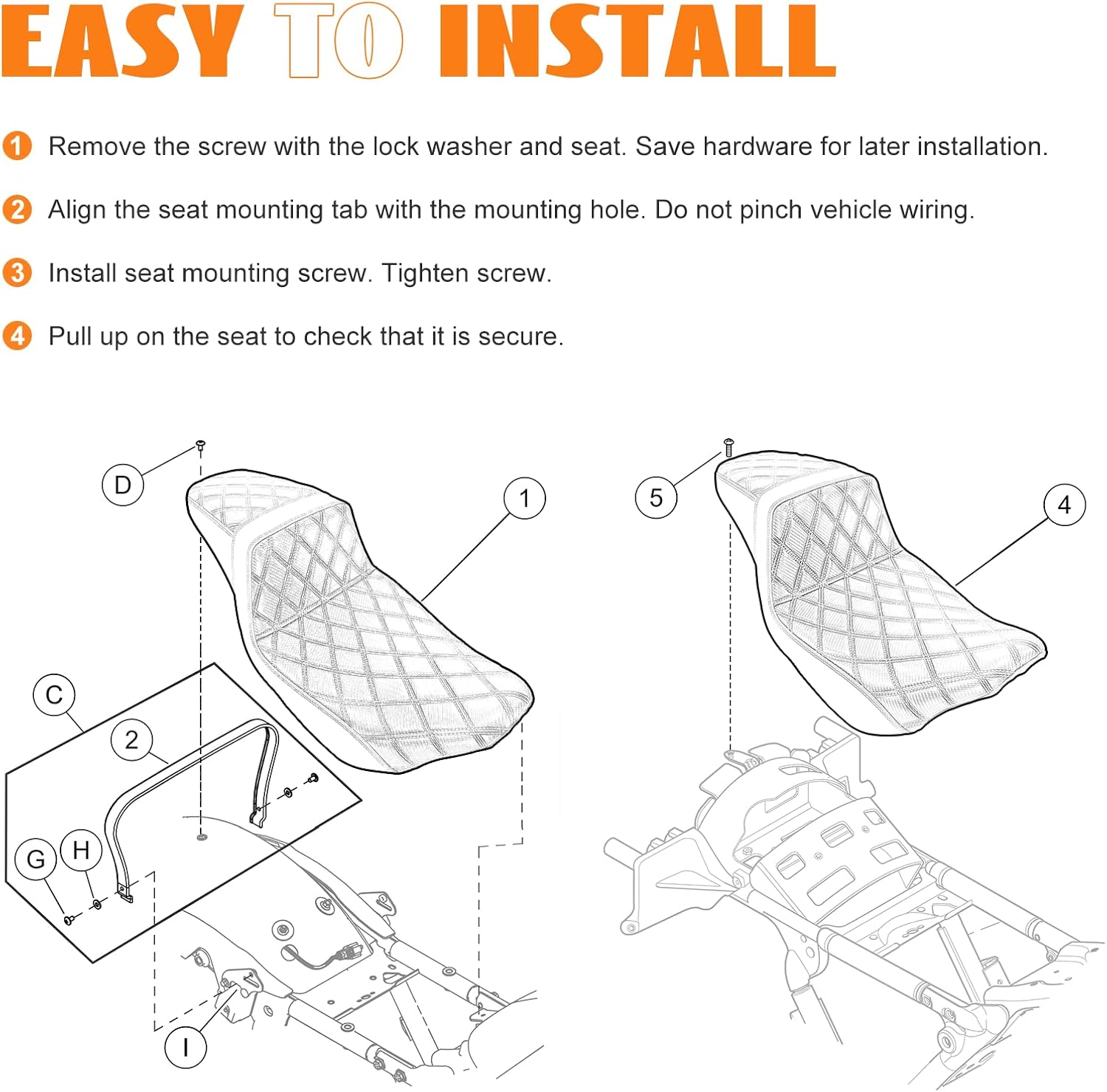 EASY TO INSTALL

1 Remove the screw with the lock washer and seat. Save hardware for later installation.

2 Align the seat mounting tab with the mounting hole. Do not pinch vehicle wiring.

3 Install seat mounting screw. Tighten screw.

4 Pull up on the seat to check that it is secure.

D
1
C
2
G
H
I
5
4