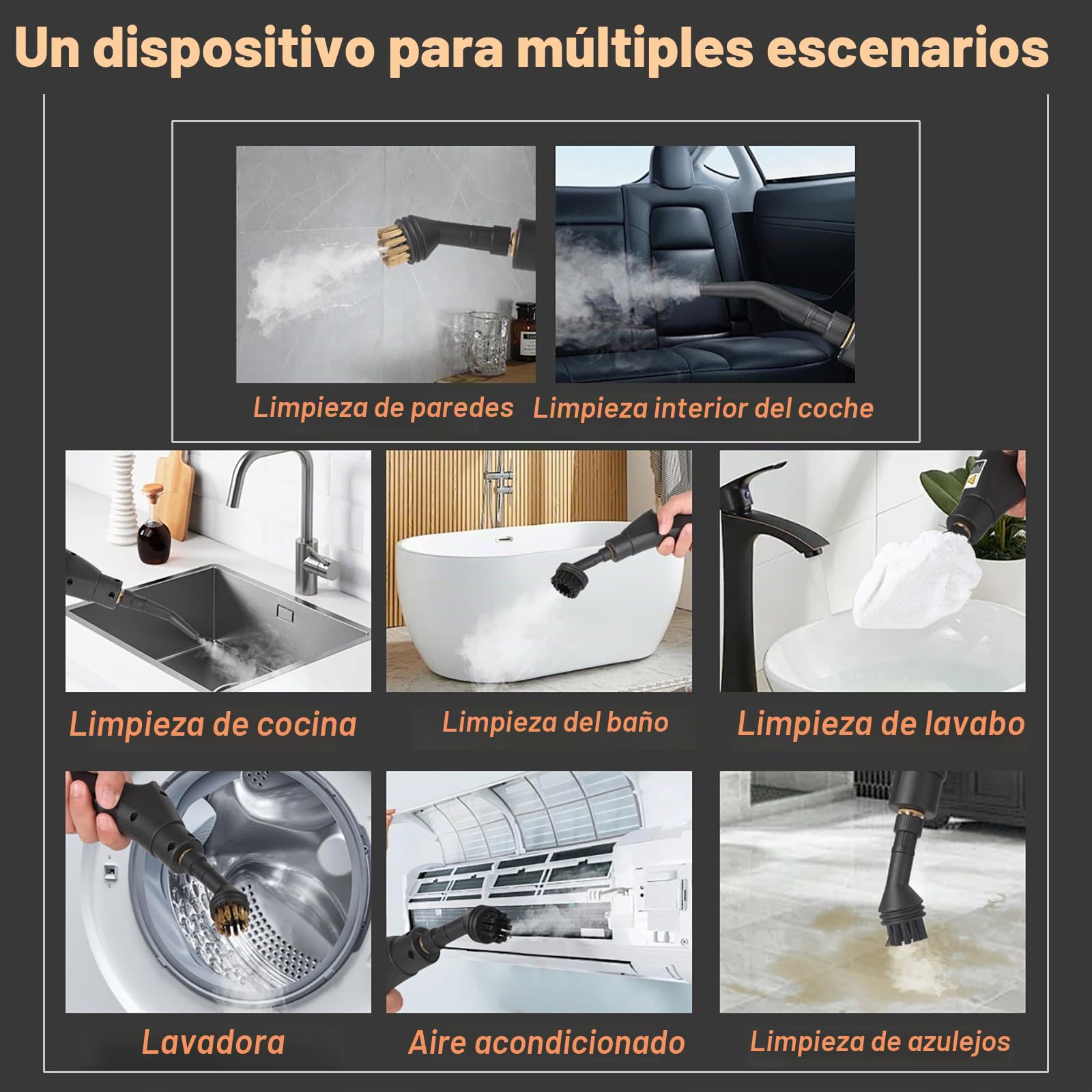 Un dispositivo para múltiples escenarios

Limpieza de paredes

Limpieza interior del coche

Limpieza de cocina

Limpieza del baño

Limpieza de lavabo

Lavadora

Aire acondicionado

Limpieza de azulejos