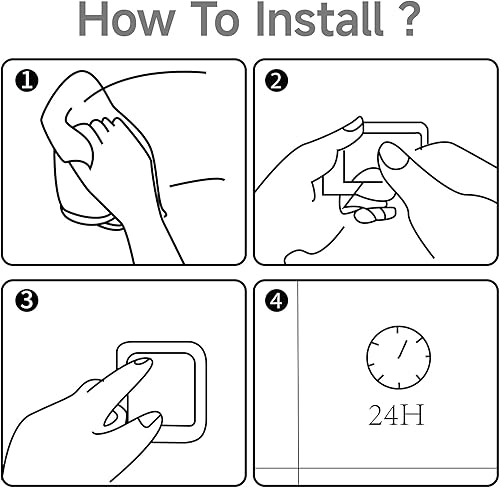 How To Install ?

1

2

3

4

24H