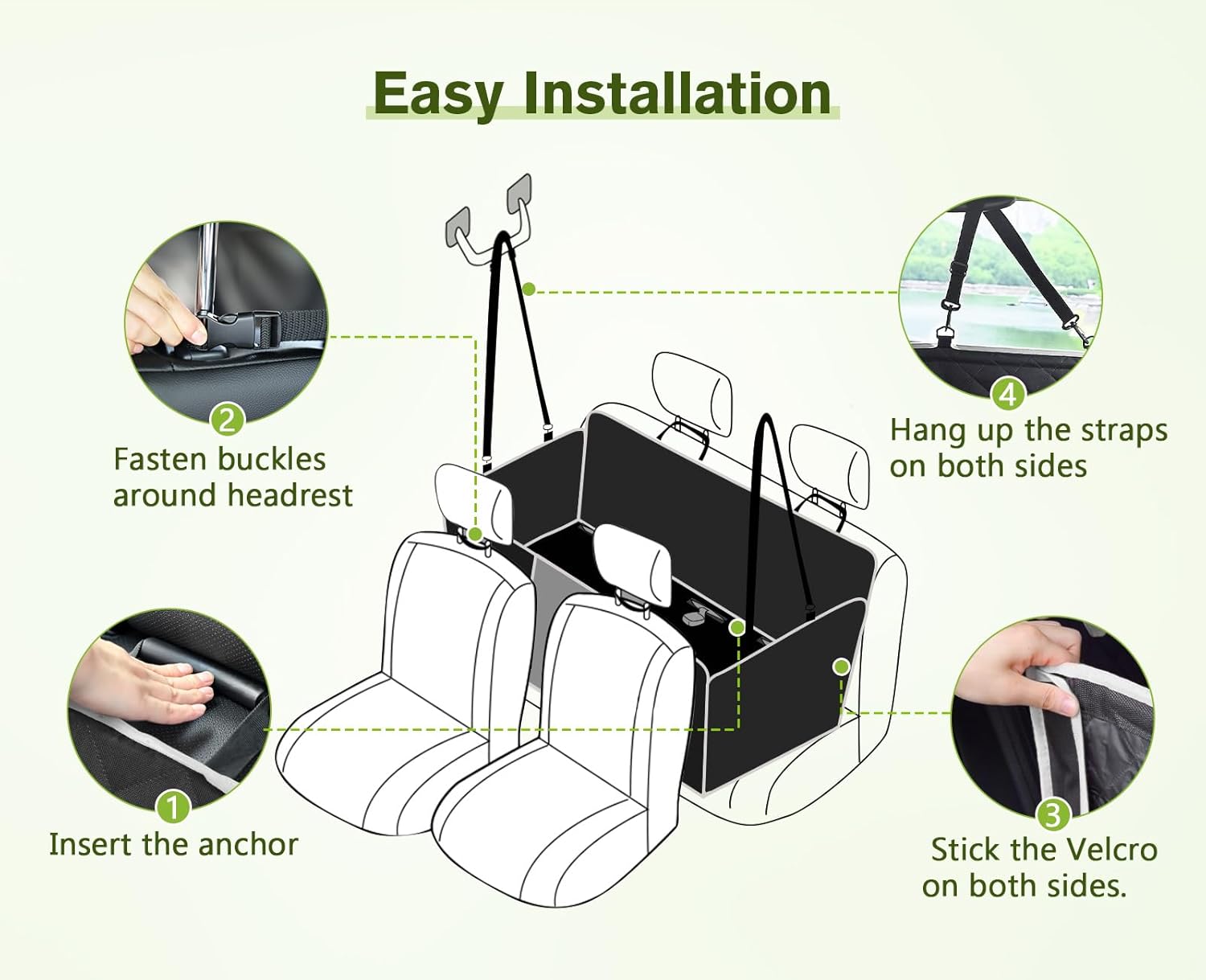 Easy Installation

2
Fasten buckles around headrest

4
Hang up the straps on both sides

1
Insert the anchor

3
Stick the Velcro on both sides.