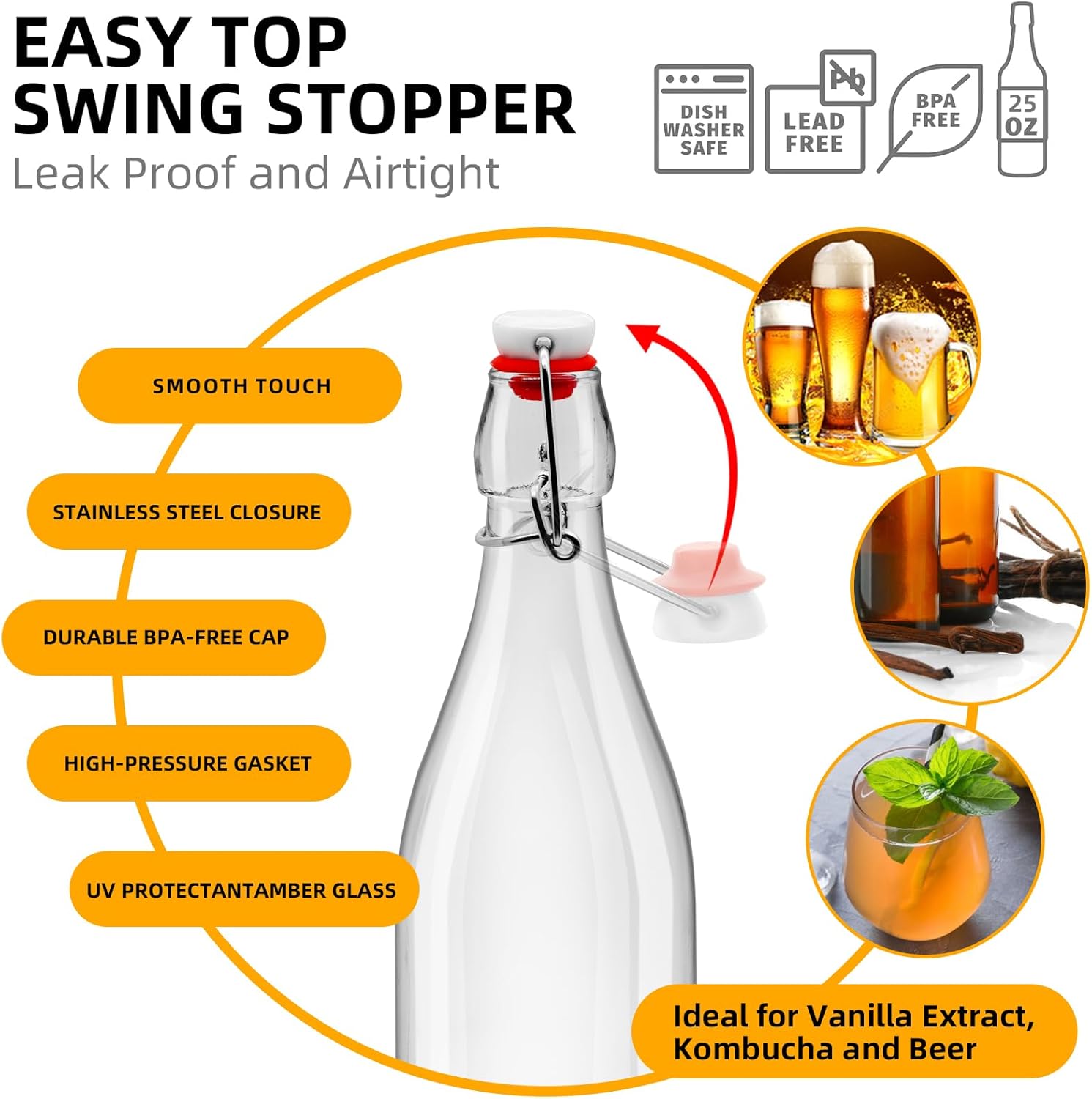 EASY TOP SWING STOPPER
Leak Proof and Airtight

DISH WASHER SAFE

Pb

LEAD FREE

BPA FREE

25 OZ

SMOOTH TOUCH

STAINLESS STEEL CLOSURE

DURABLE BPA-FREE CAP

HIGH-PRESSURE GASKET

UV PROTECTANTAMBER GLASS

Ideal for Vanilla Extract, Kombucha and Beer