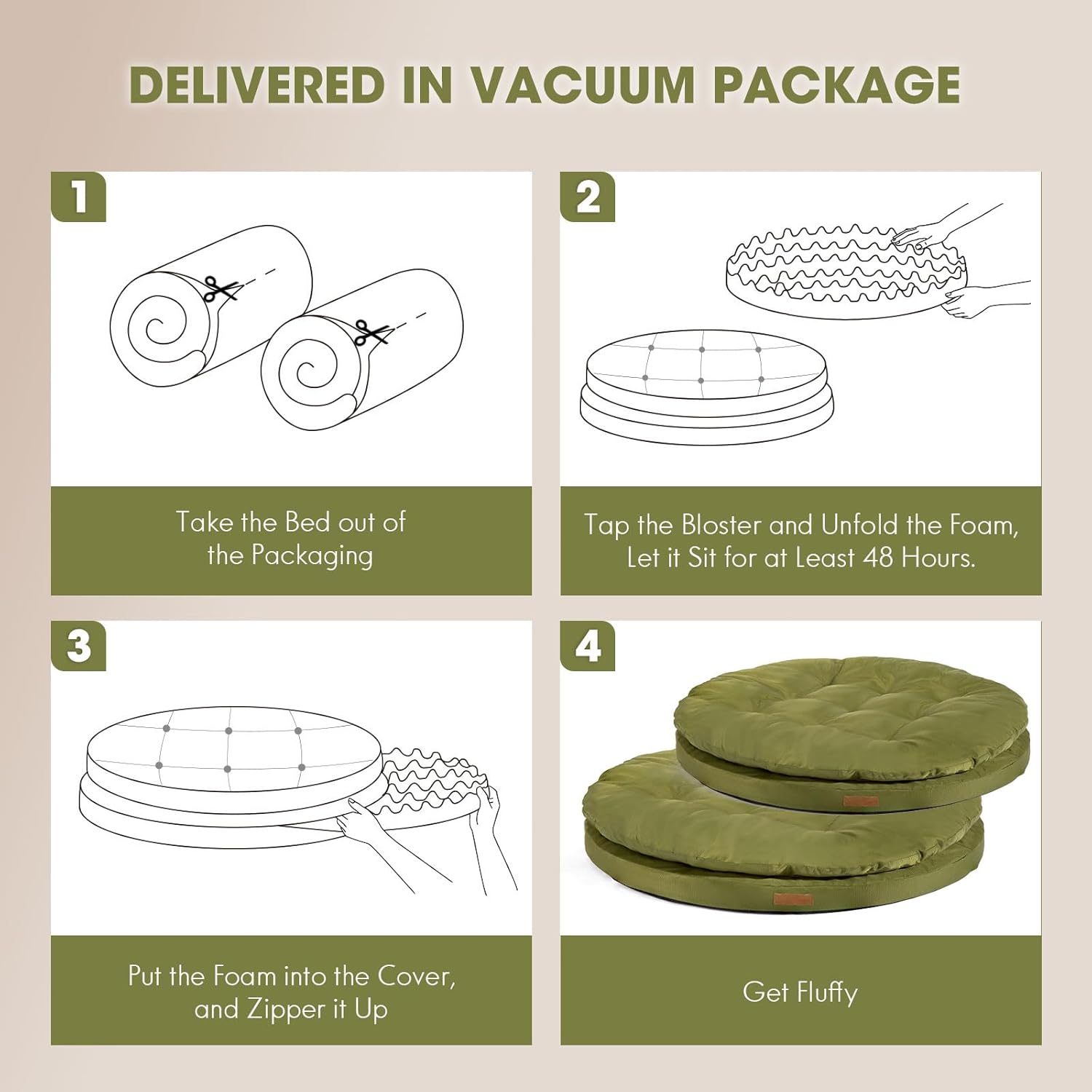 DELIVERED IN VACUUM PACKAGE

1

Take the Bed out of the Packaging

2

Tap the Bloster and Unfold the Foam, Let it Sit for at Least 48 Hours.

3

Put the Foam into the Cover, and Zipper it Up

4

Get Fluffy