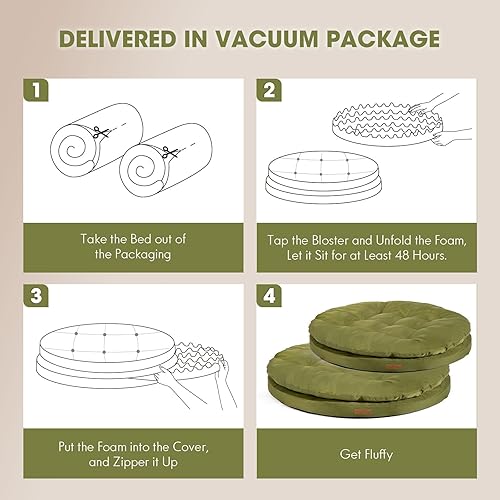 DELIVERED IN VACUUM PACKAGE

1

Take the Bed out of the Packaging

2

Tap the Bloster and Unfold the Foam, Let it Sit for at Least 48 Hours.

3

Put the Foam into the Cover, and Zipper it Up

4

Get Fluffy