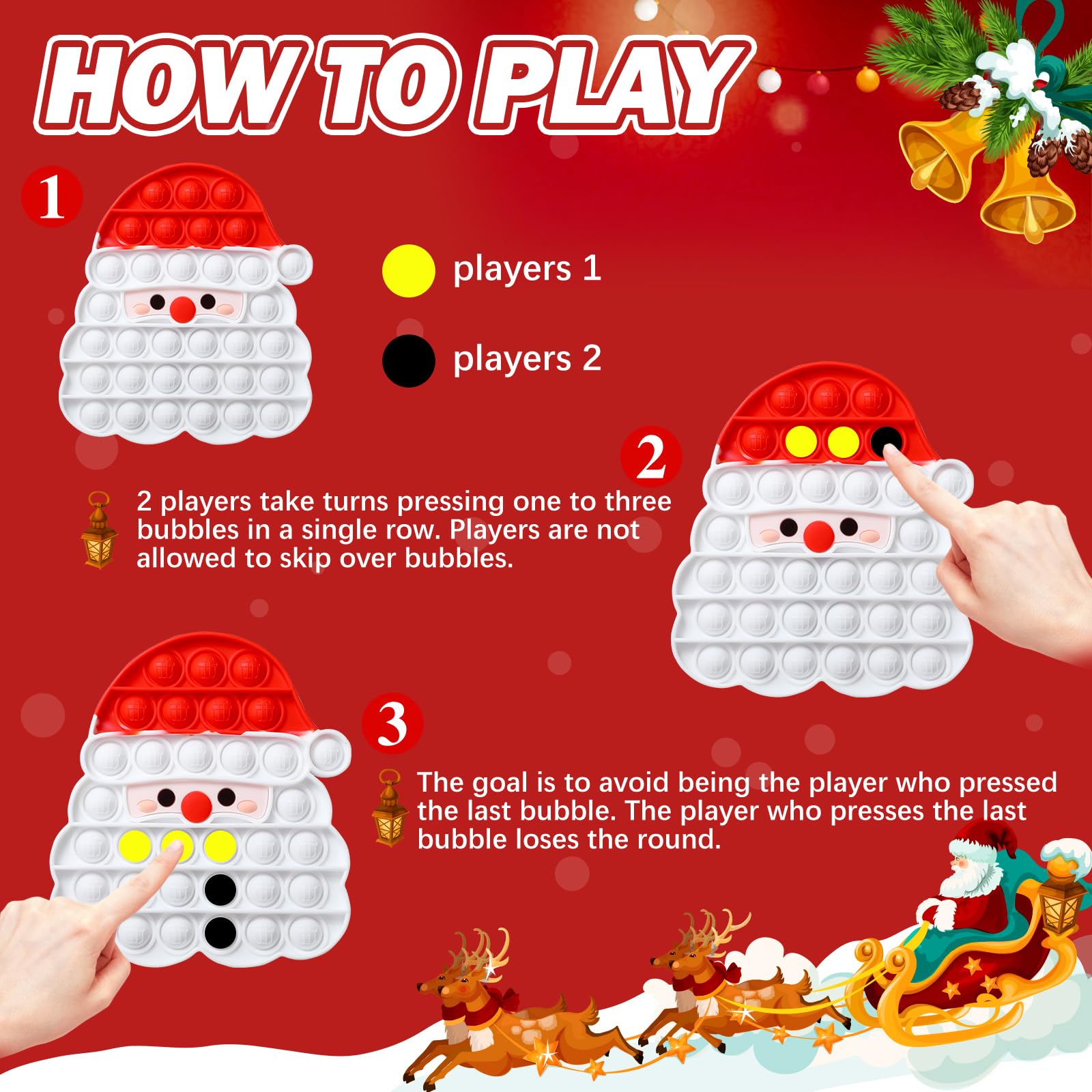 HOW TO PLAY

1

players 1

players 2

2

2 players take turns pressing one to three bubbles in a single row. Players are not allowed to skip over bubbles.

3

The goal is to avoid being the player who pressed the last bubble. The player who presses the last bubble loses the round.